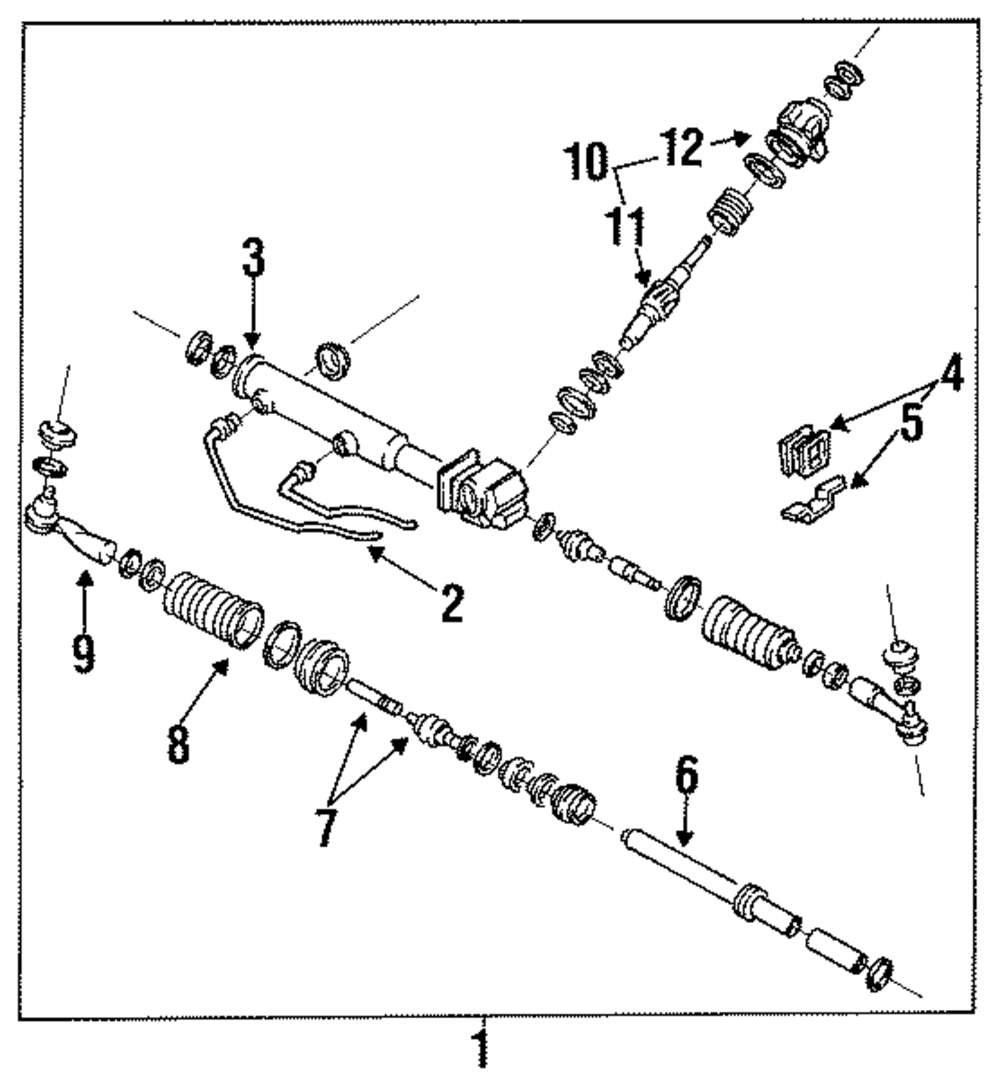 10
12
11
3
4
5
2
9
8
7
6
1