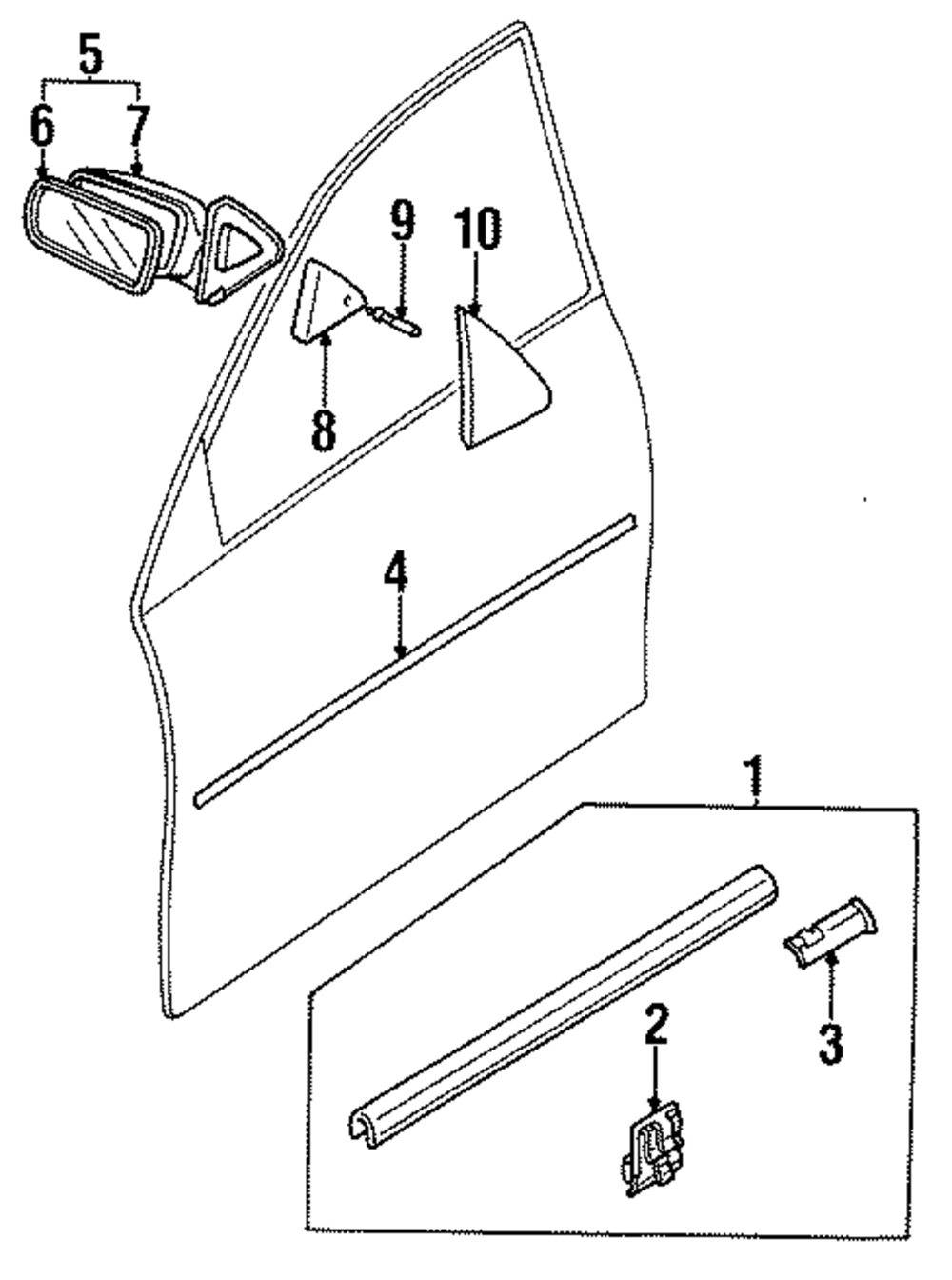 5
6
7
9
10
8
4
1
2
3