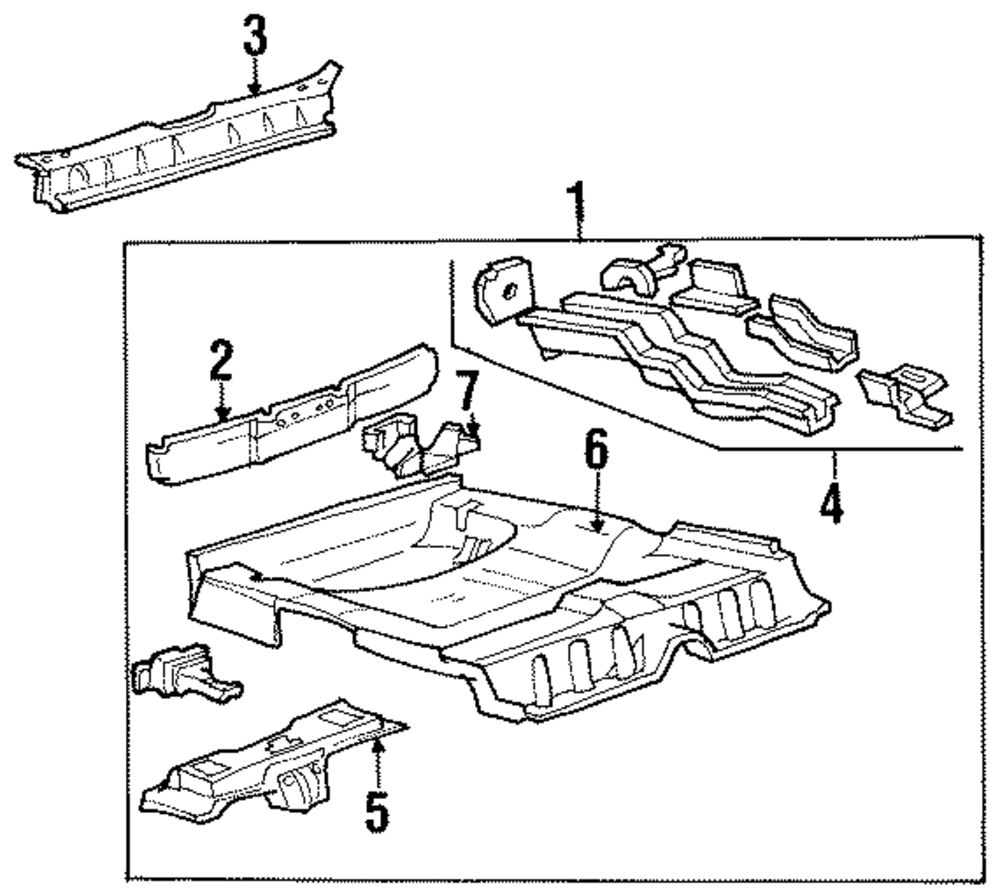 3
1
2
7
6
4
5