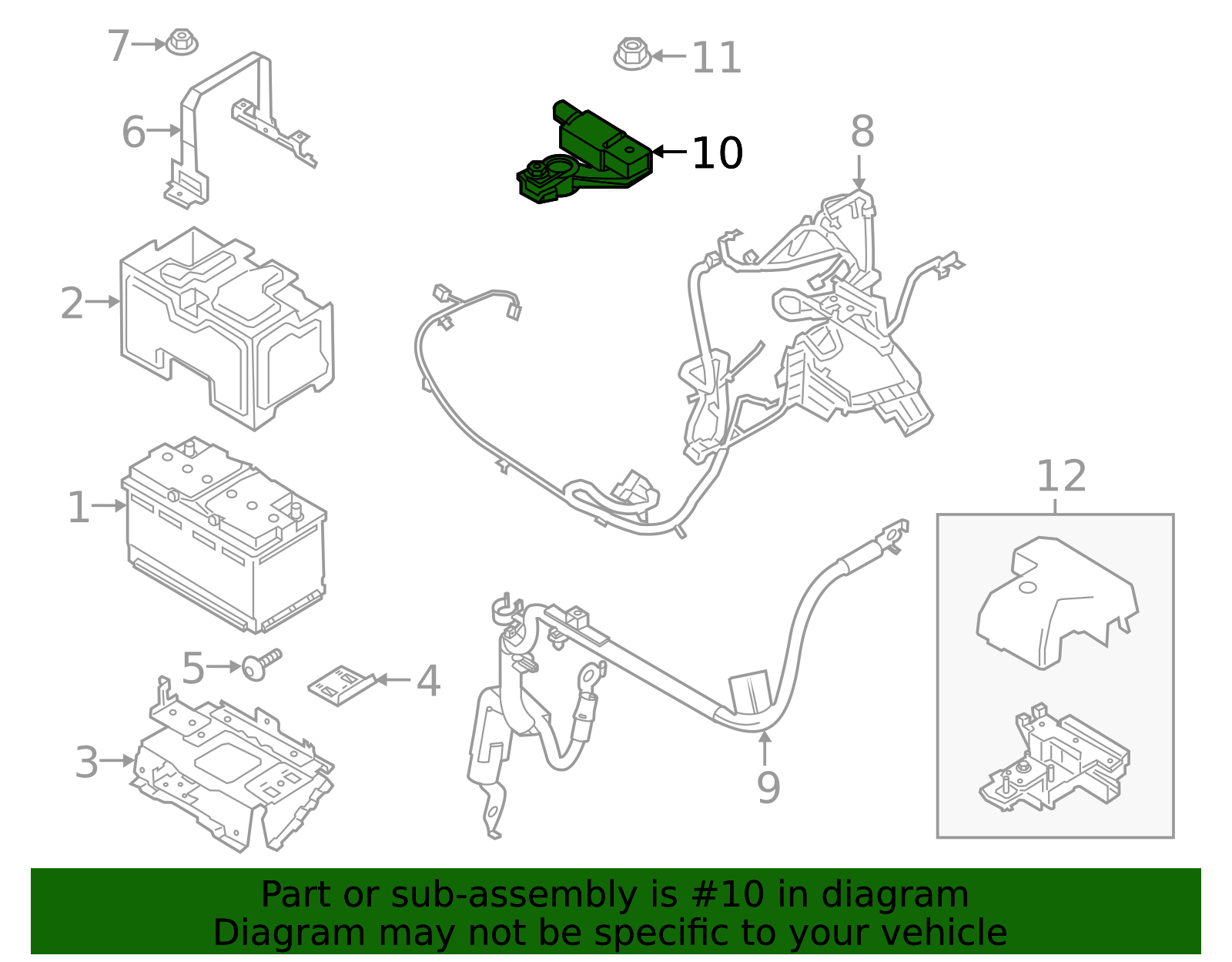 7
11
6
10
8
2
1
12
5
4
3
9

Part or sub-assembly is #10 in diagram
Diagram may not be specific to your vehicle