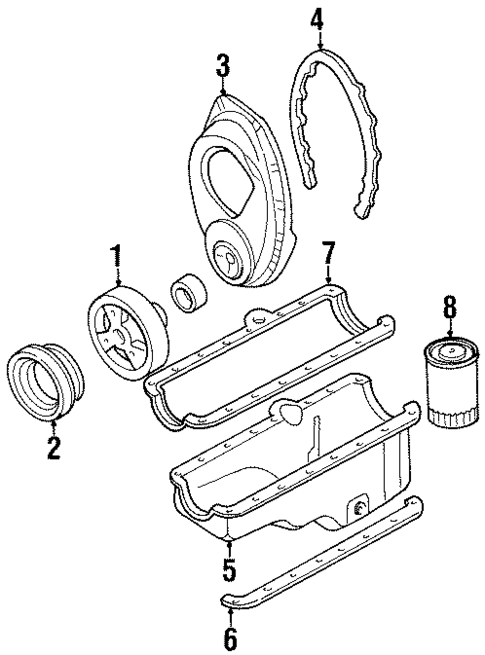 4
3
1
7
8
2
5
6