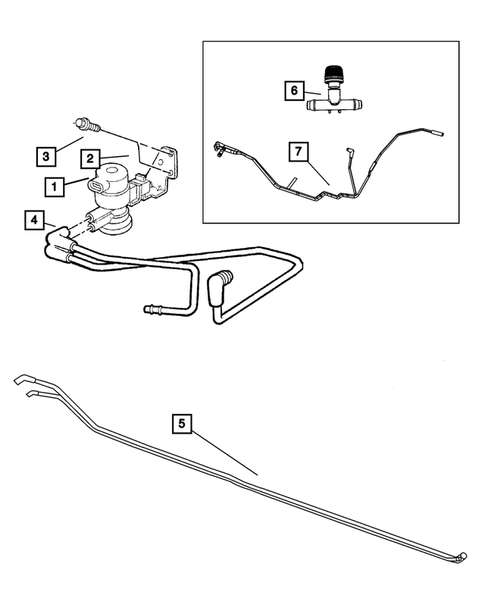 6
7
3
2
1
4
5