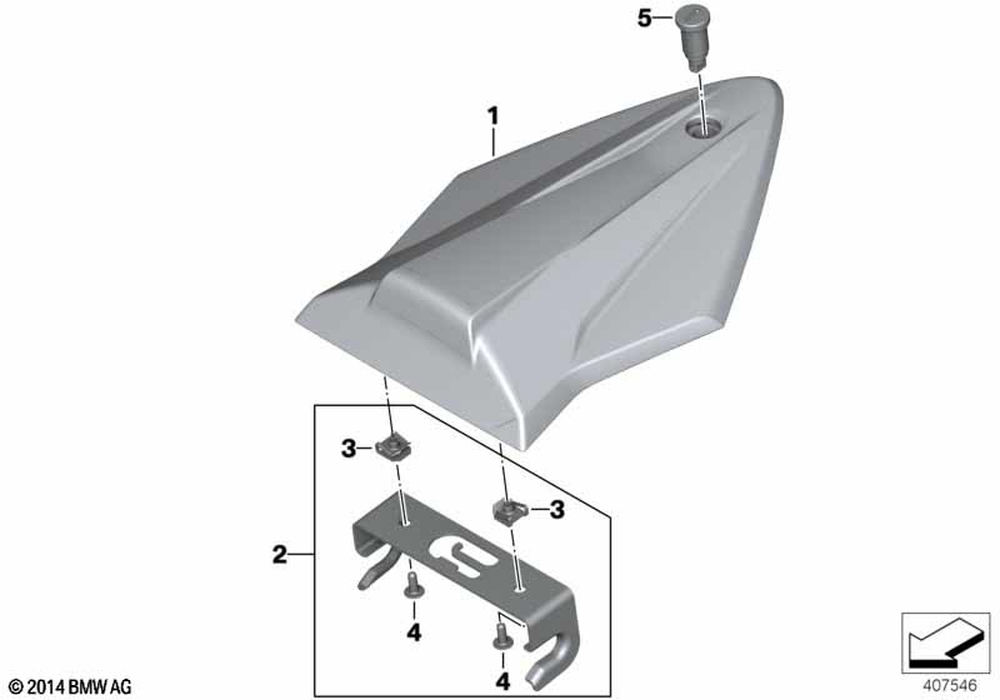 5
1
3
3
2
4
4
© 2014 BMW AG
407546