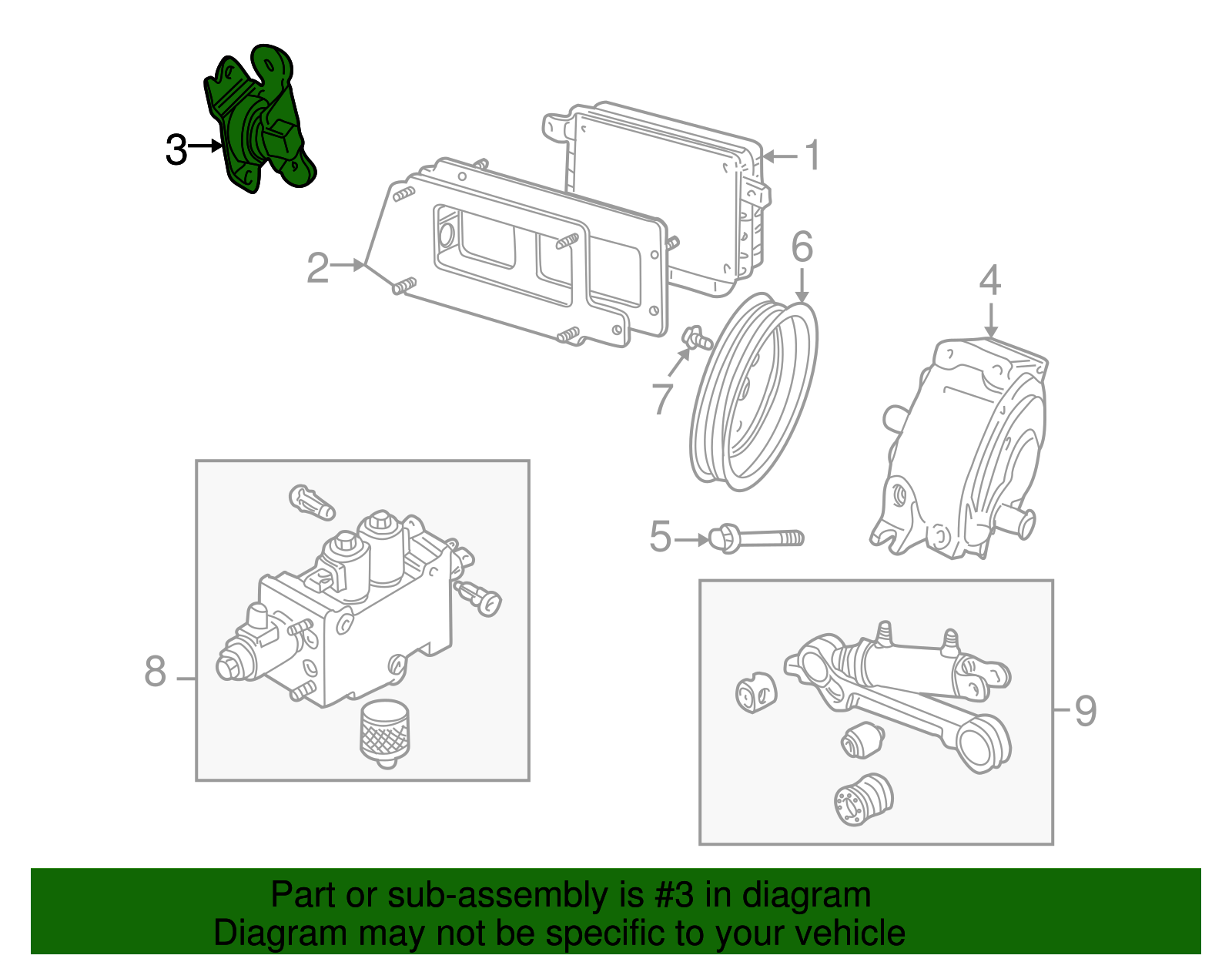 3
1
2
6
4
7
5
8
9

Part or sub-assembly is #3 in diagram
Diagram may not be specific to your vehicle