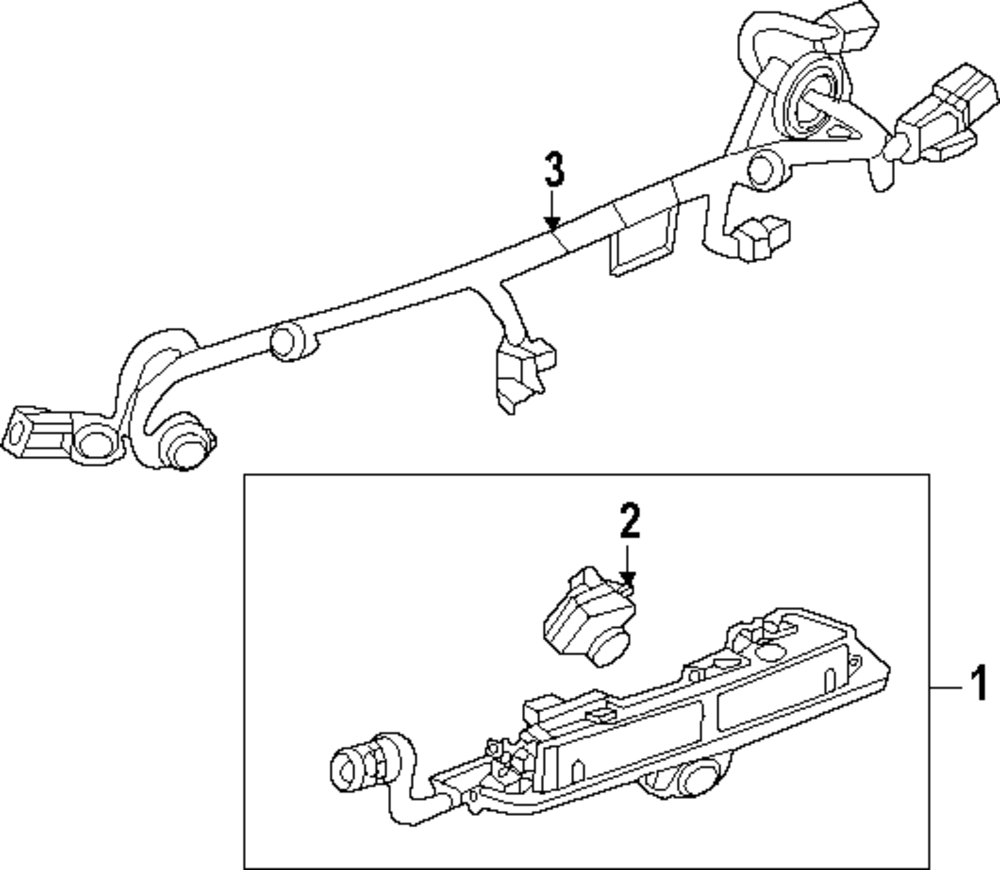 3

2

1