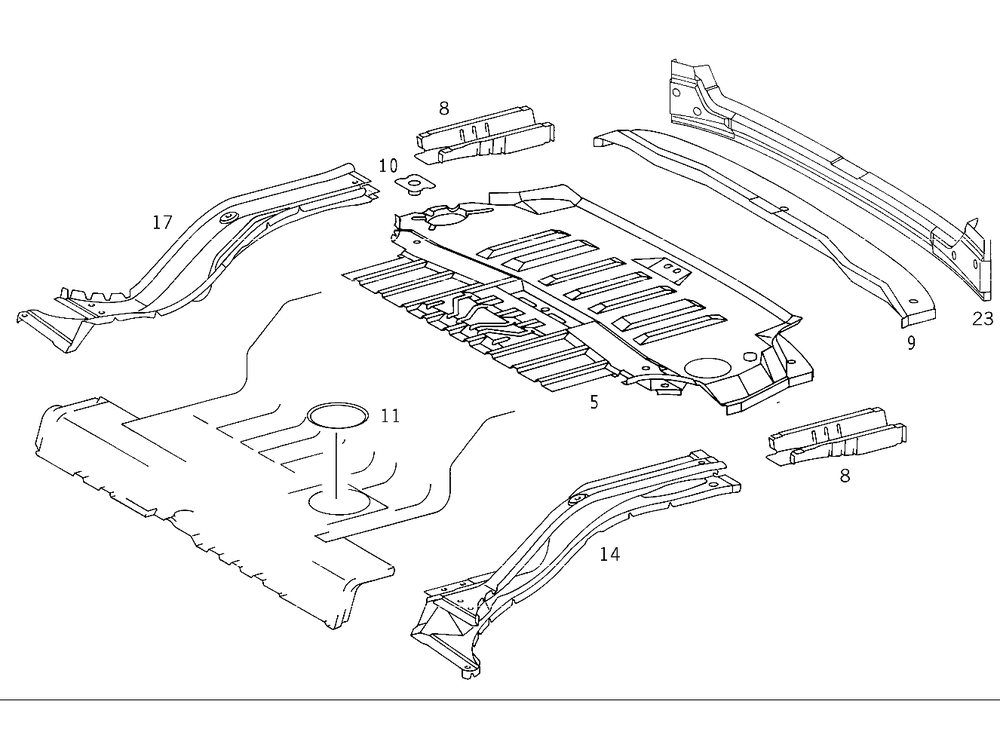 8
10
17
23
9
11
5
8
14