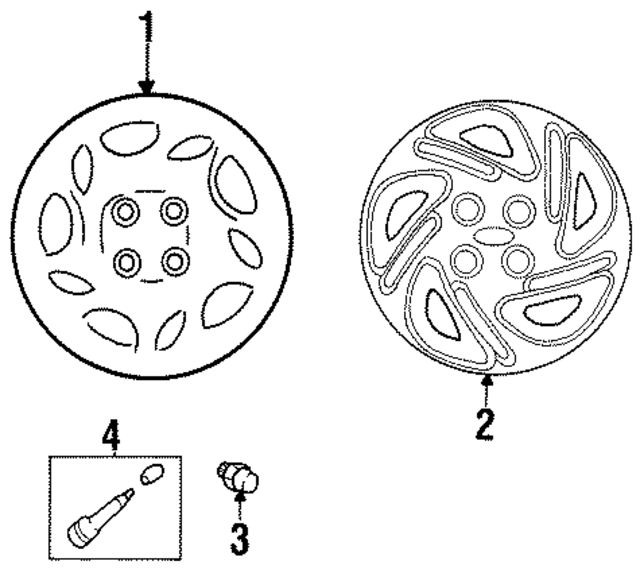 1
2
4
3