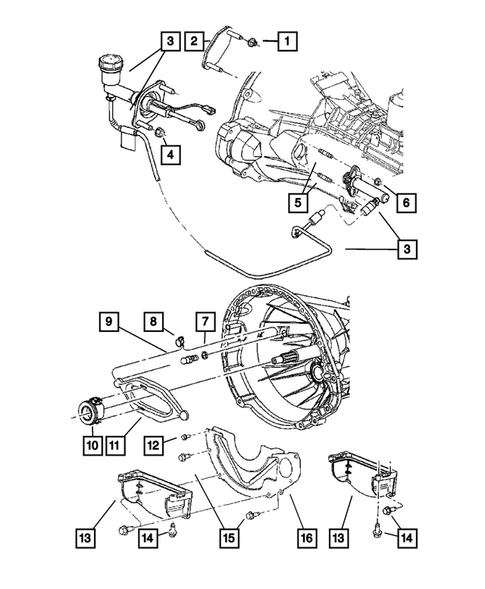 3
2
1
4
5
6
3
9
8
7
10
11
12
13
14
15
16
13
14