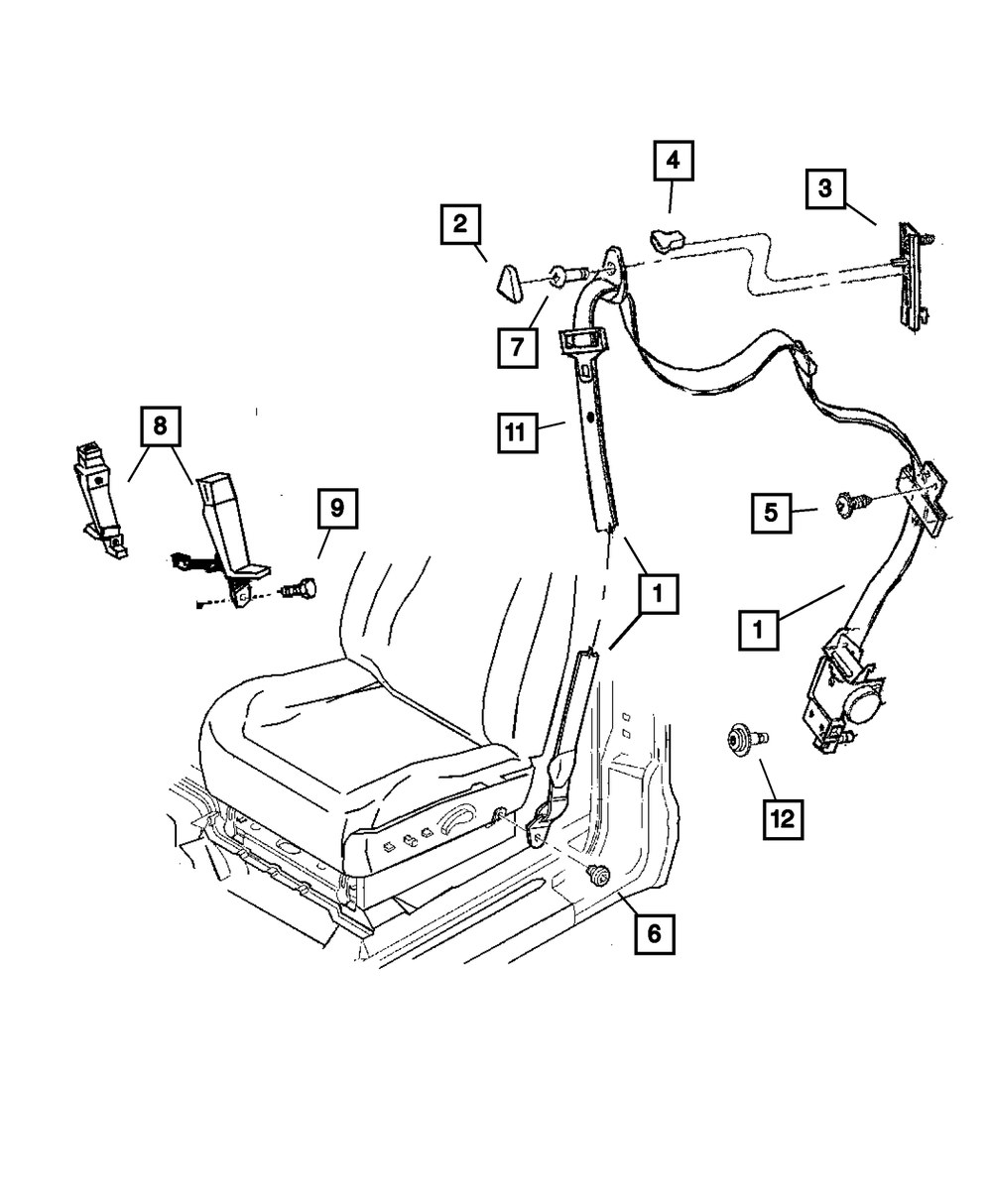 4
3
2
7
11
8
9
5
1
1
12
6