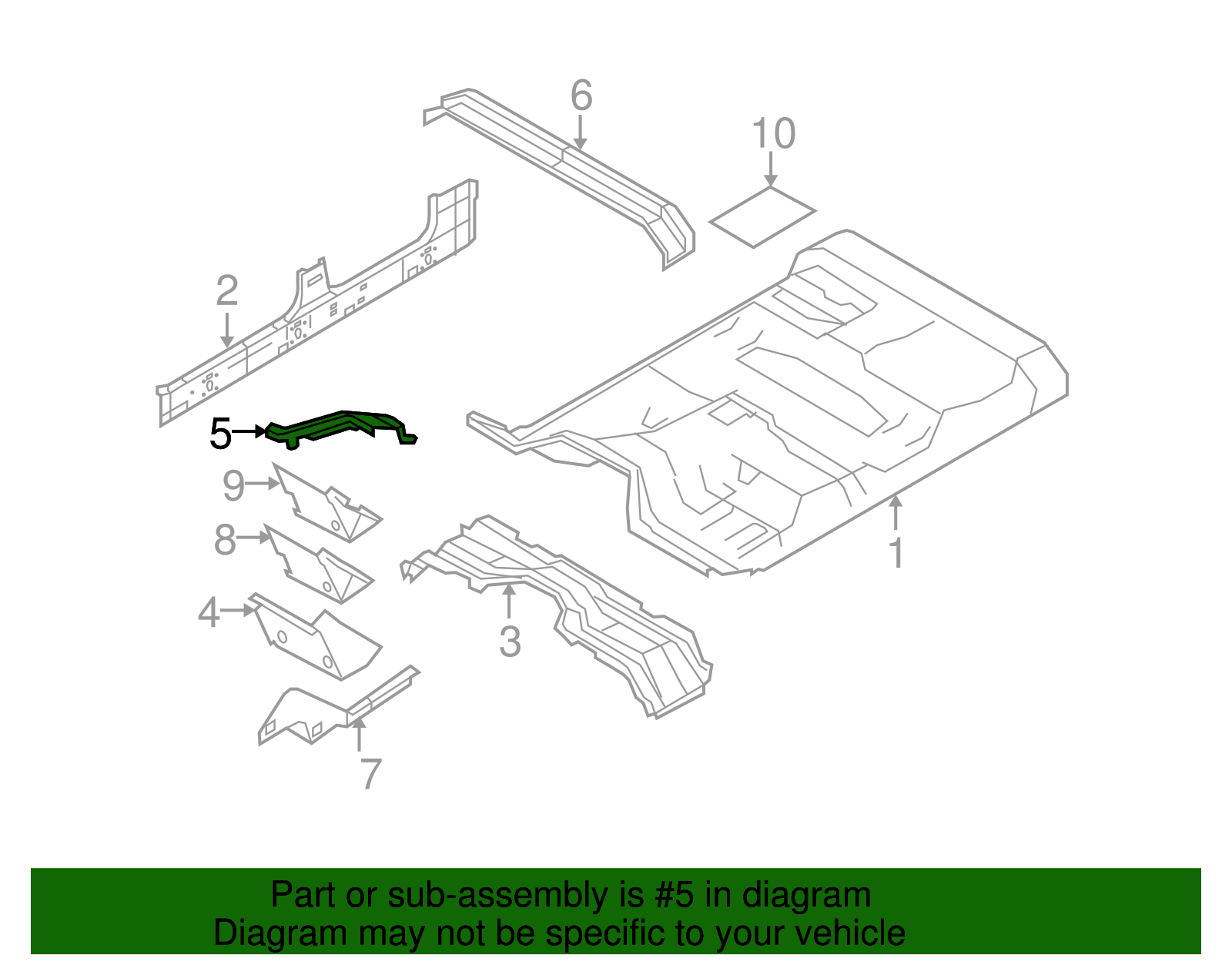 6
10
2
5
9
8
4
3
1
7

Part or sub-assembly is #5 in diagram
Diagram may not be specific to your vehicle