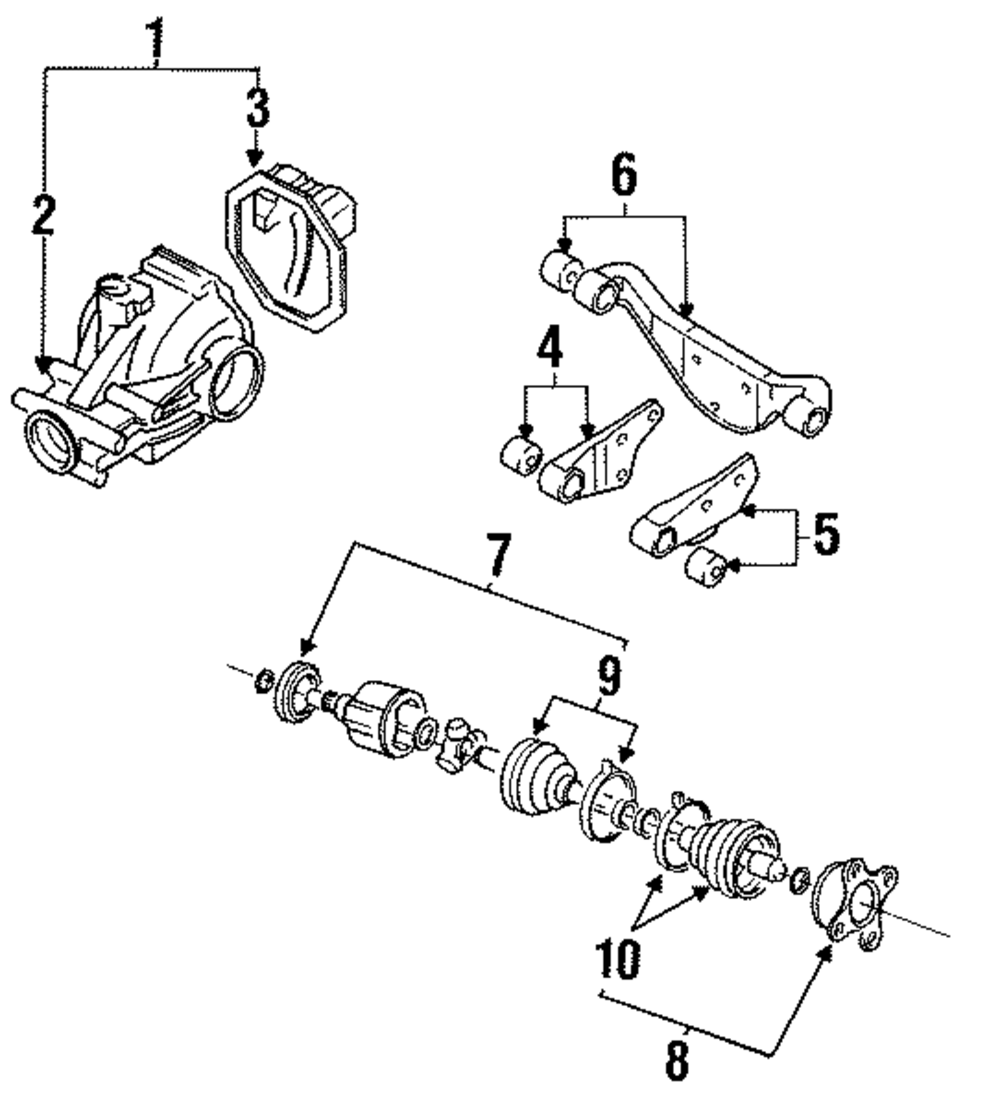 1
3
2
6
4
5
7
9
10
8