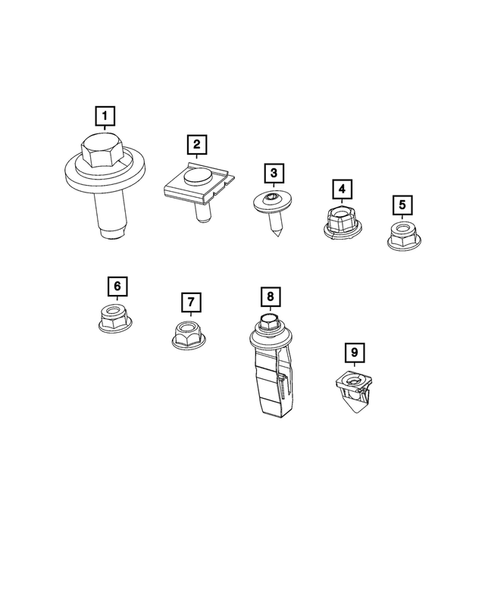 1
2
3
4
5
6
7
8
9