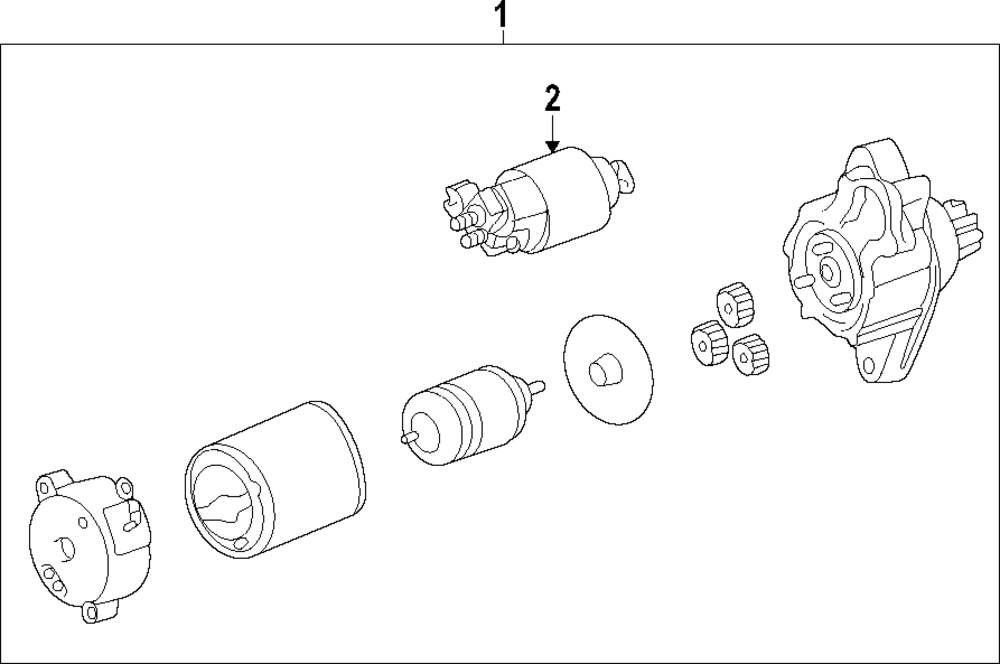 1
2