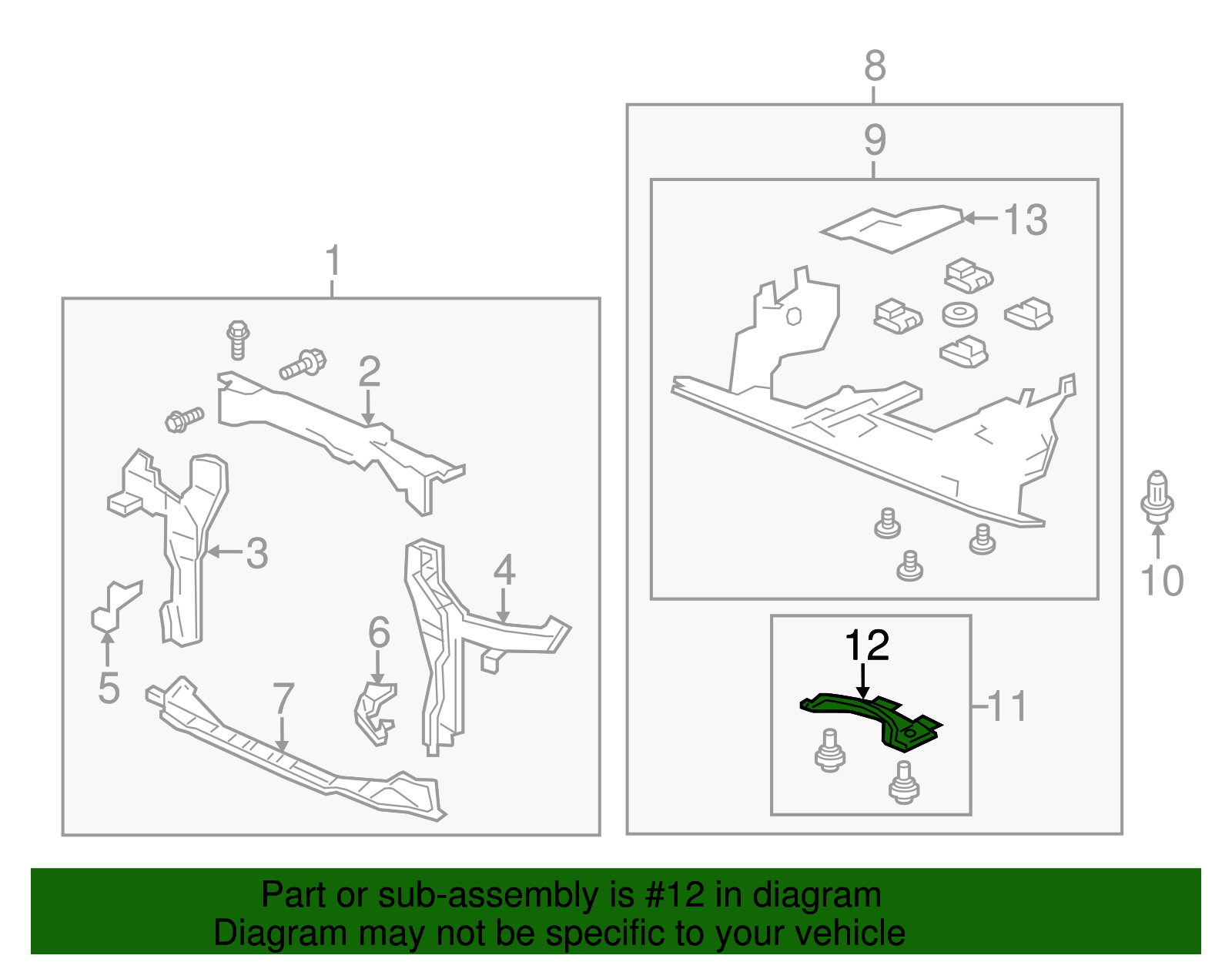 1
2
3
4
5
6
7
8
9
13
10
12
11

Part or sub-assembly is #12 in diagram
Diagram may not be specific to your vehicle