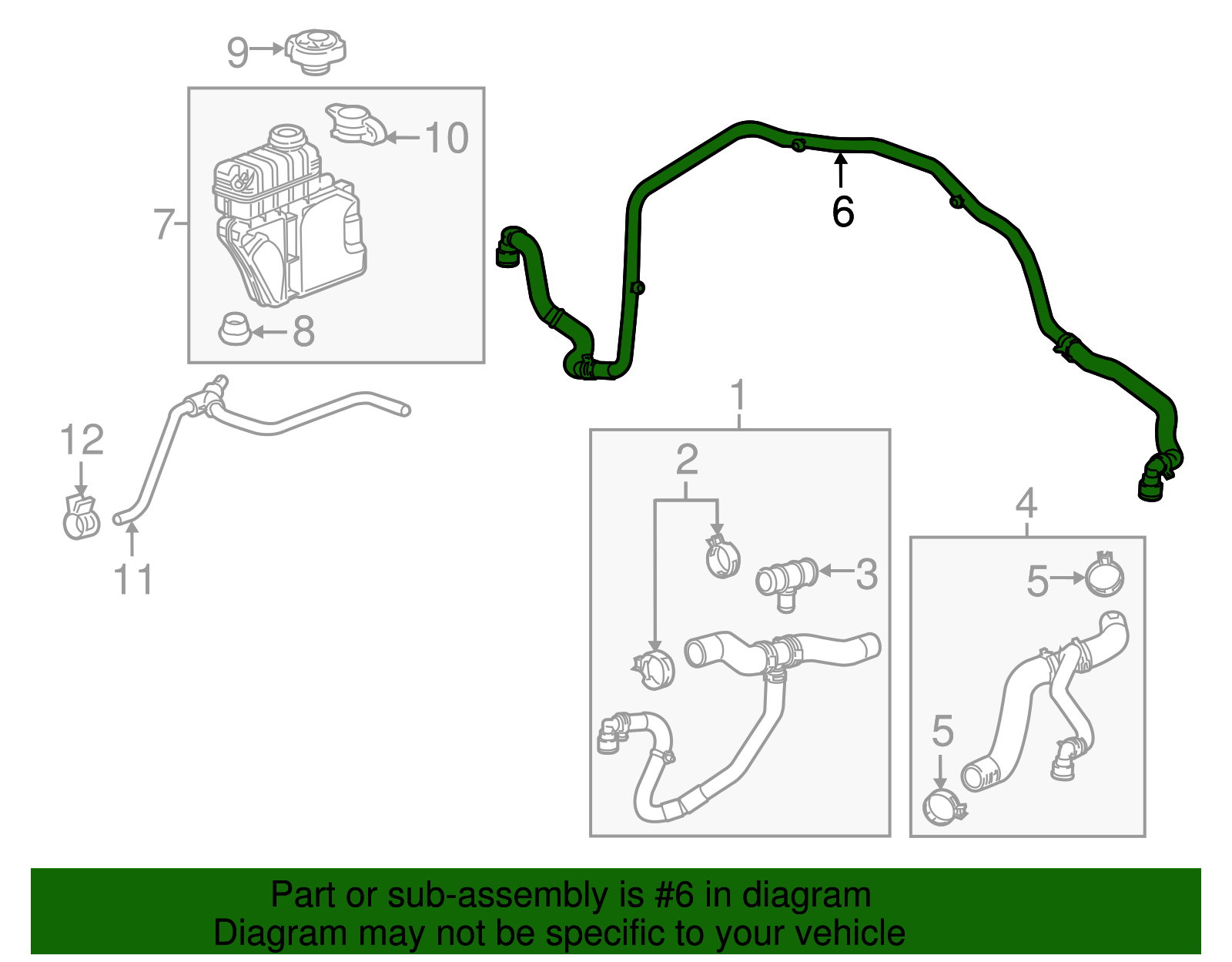 9
10
7
8
6
12
11
1
2
3
4
5
5

Part or sub-assembly is #6 in diagram
Diagram may not be specific to your vehicle