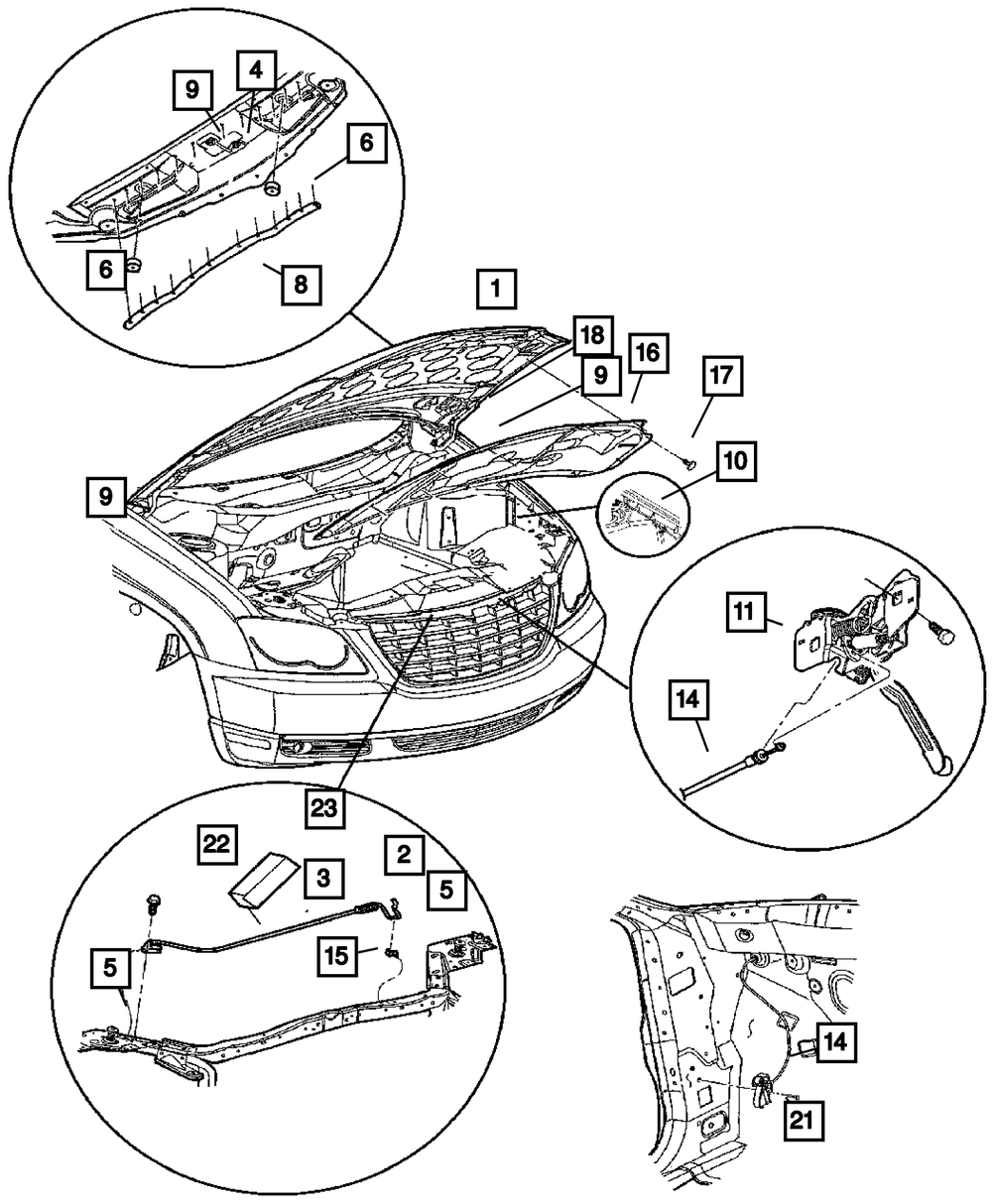 9
4
6
6
8
1
18
16
9
17
10
9
11
14
23
22
3
2
5
5
15
14
21