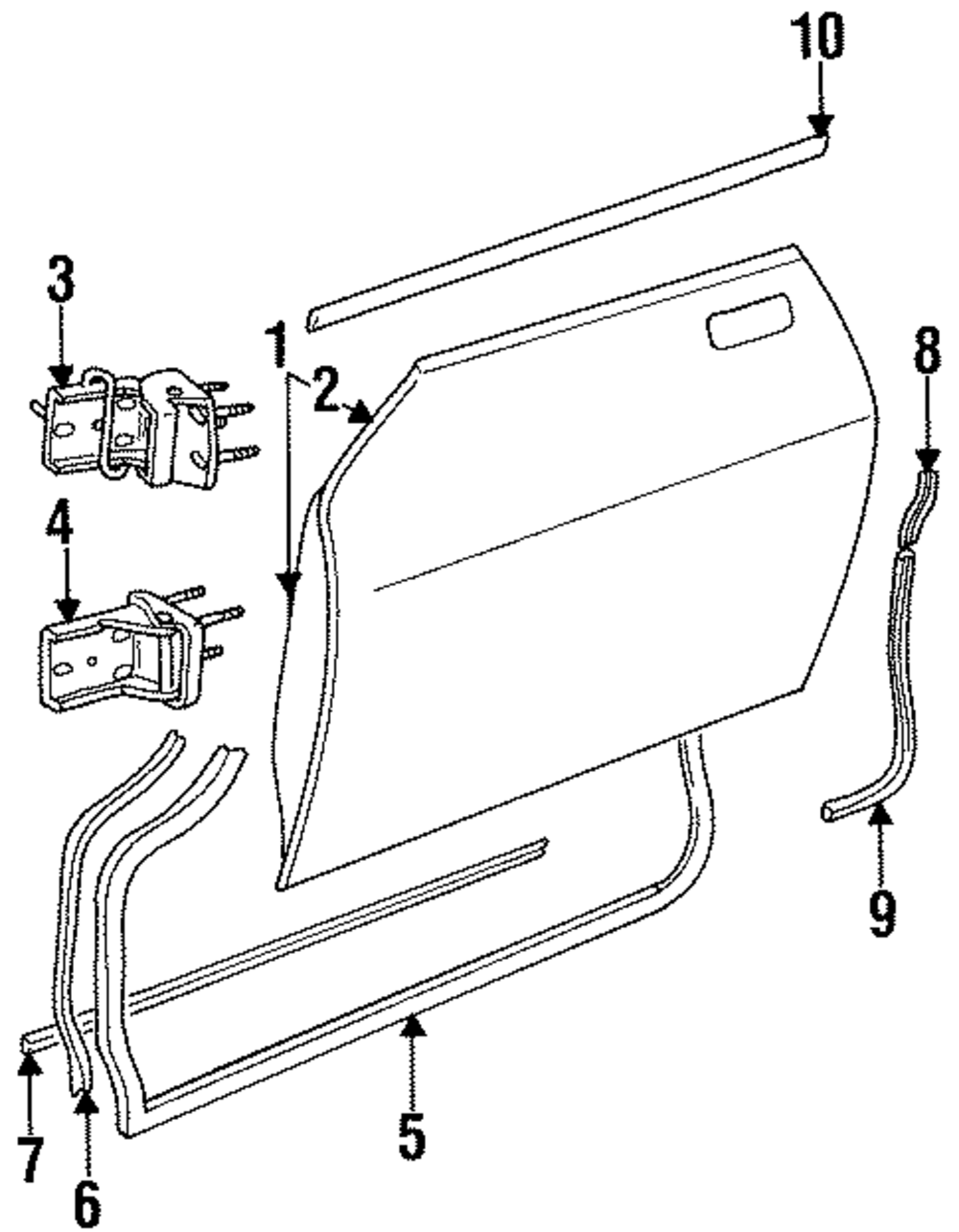 10
3
1
2
8
4
9
5
7
6