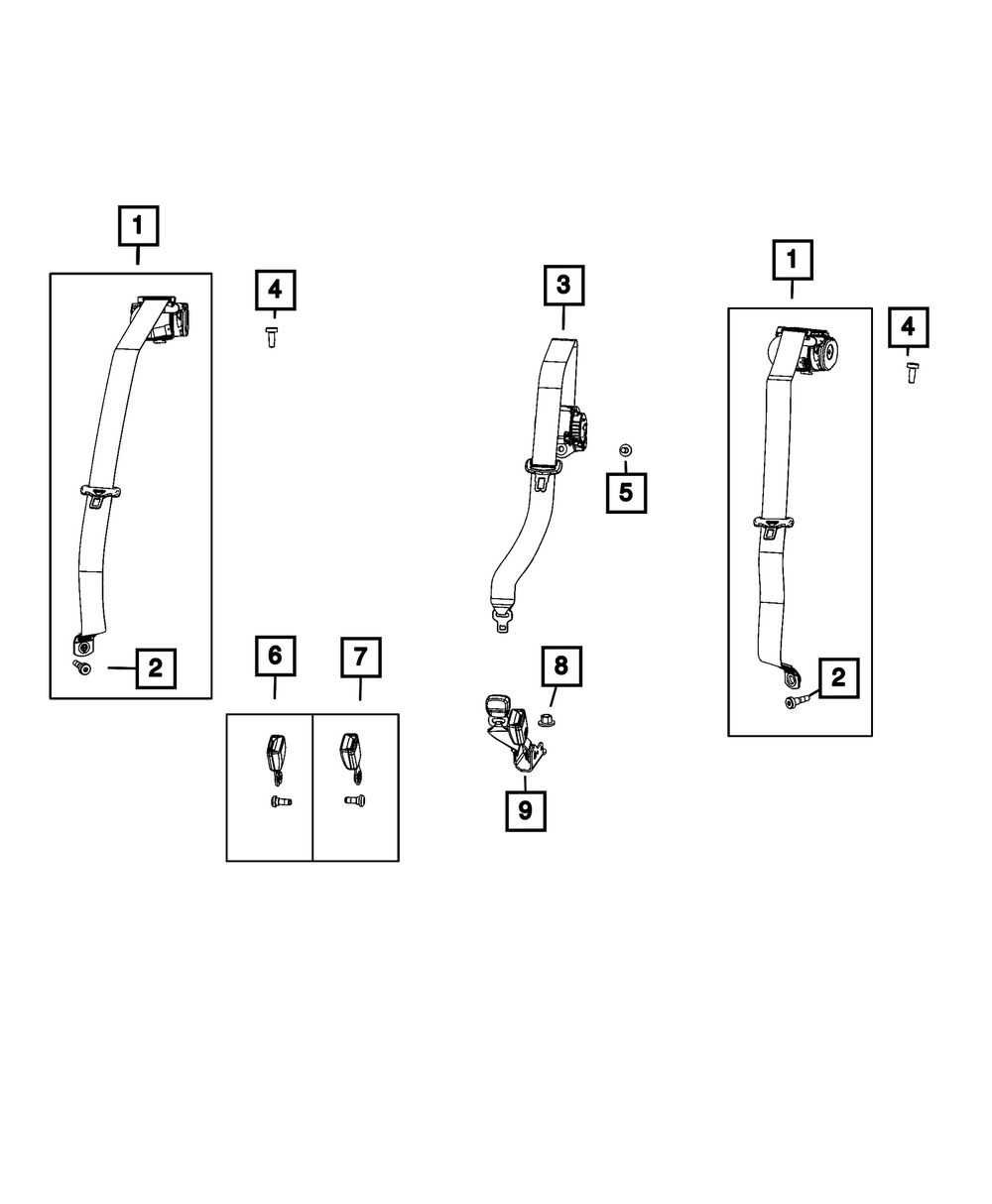 1
4
3
1
4
5
2
6
7
8
2
9