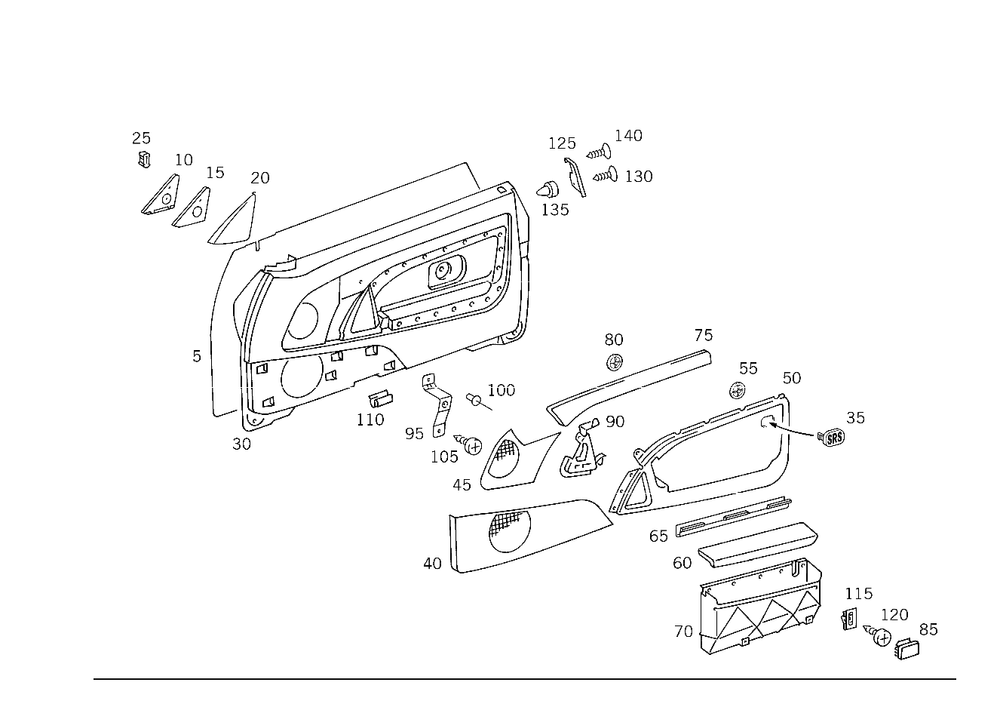 25
10
15
20
125
140
130
135
5
30
110
95
100
105
80
75
55
50
35
SRS
90
45
40
65
60
70
115
120
85