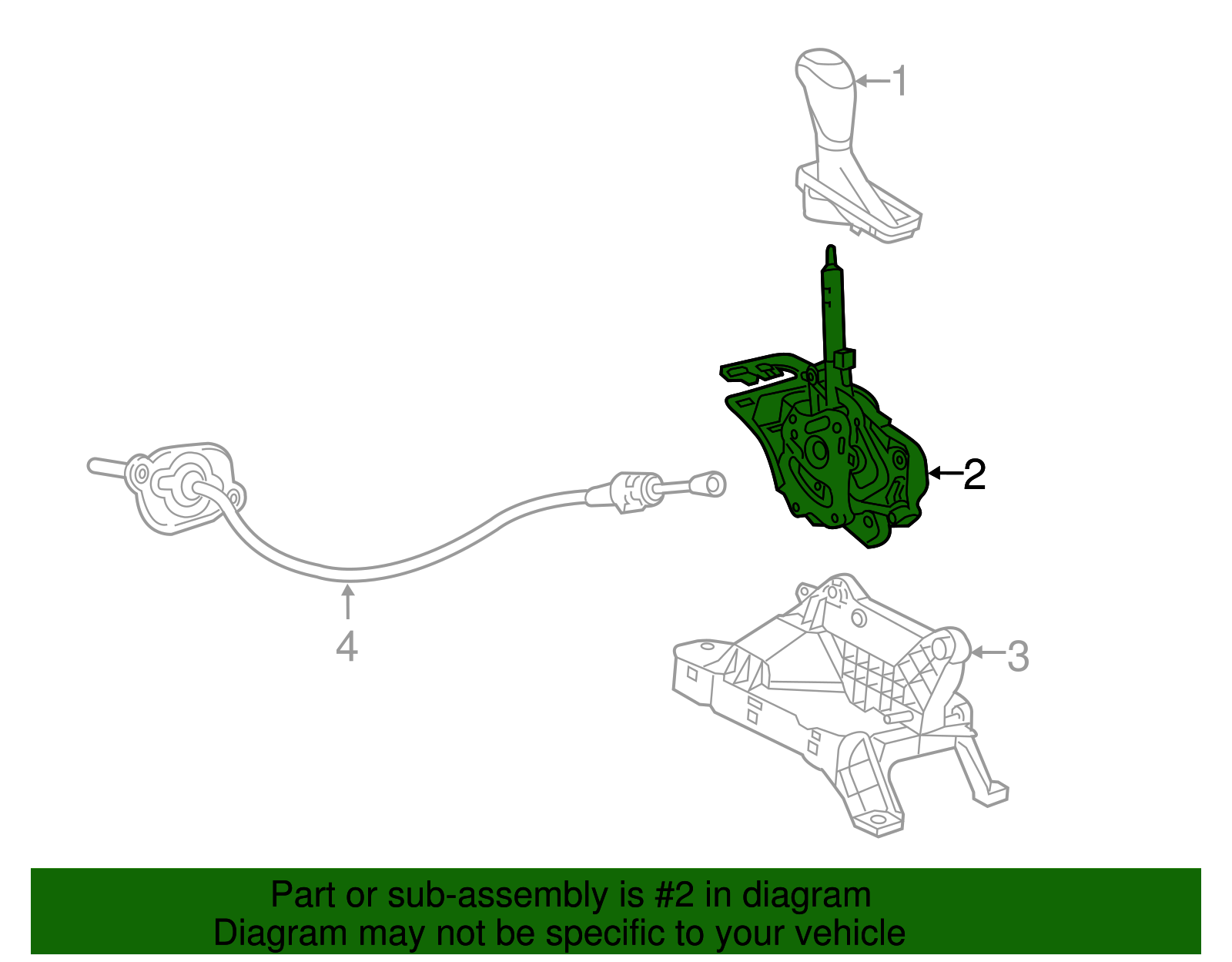 1
2
4
3
Part or sub-assembly is #2 in diagram
Diagram may not be specific to your vehicle