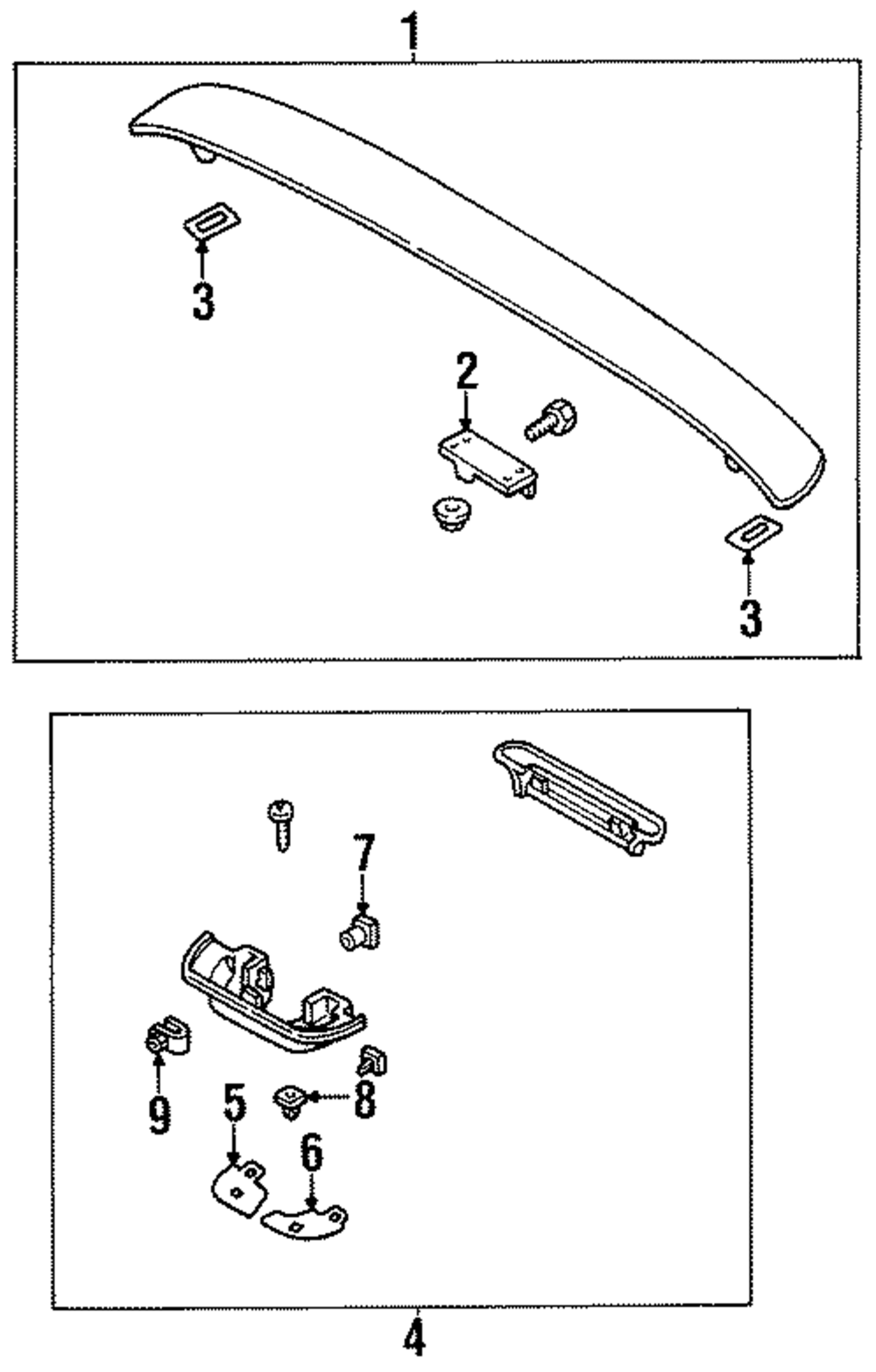 1
3
2
3
7
9
5
8
6
4