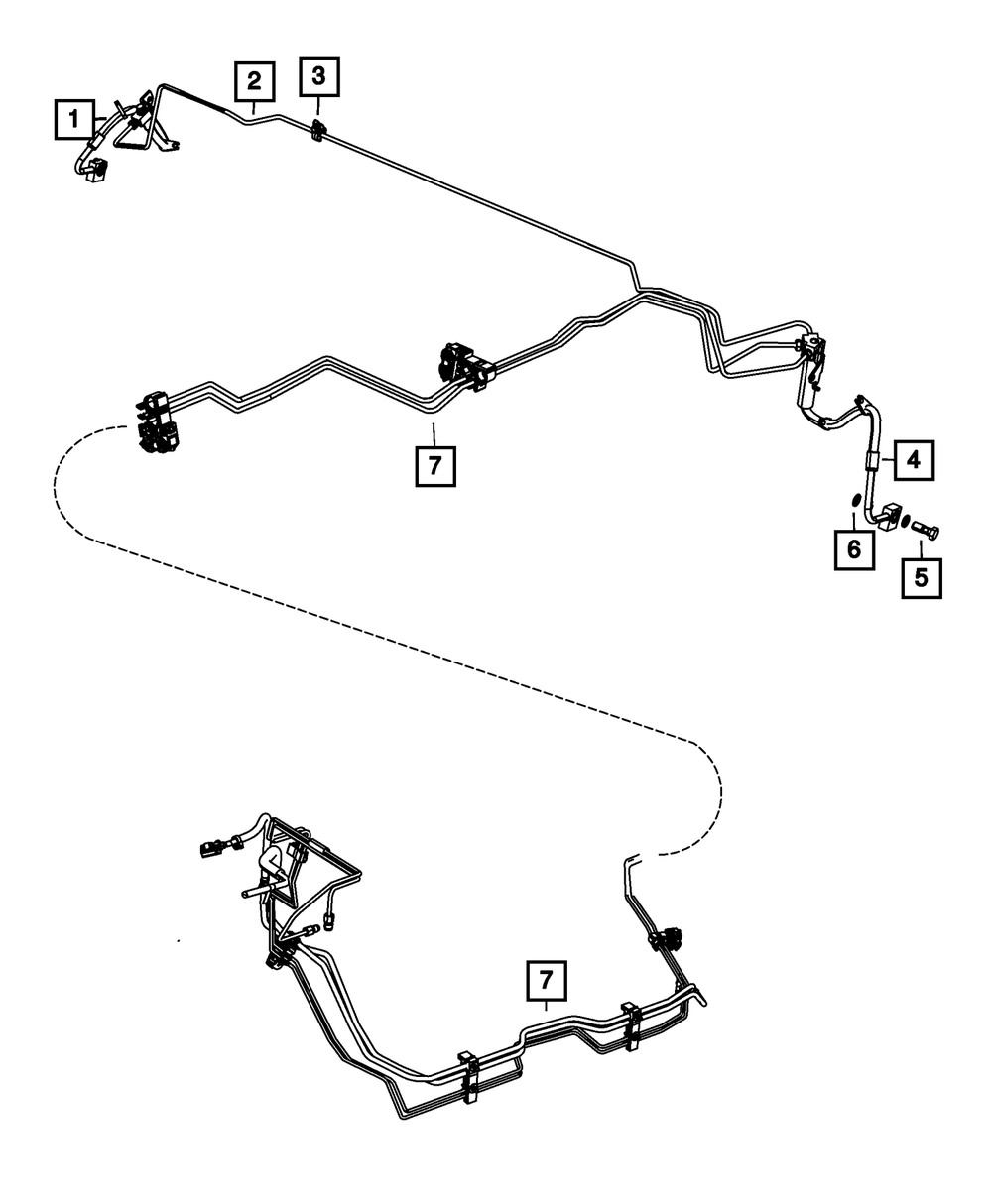 1
2
3
7
4
6
5
7