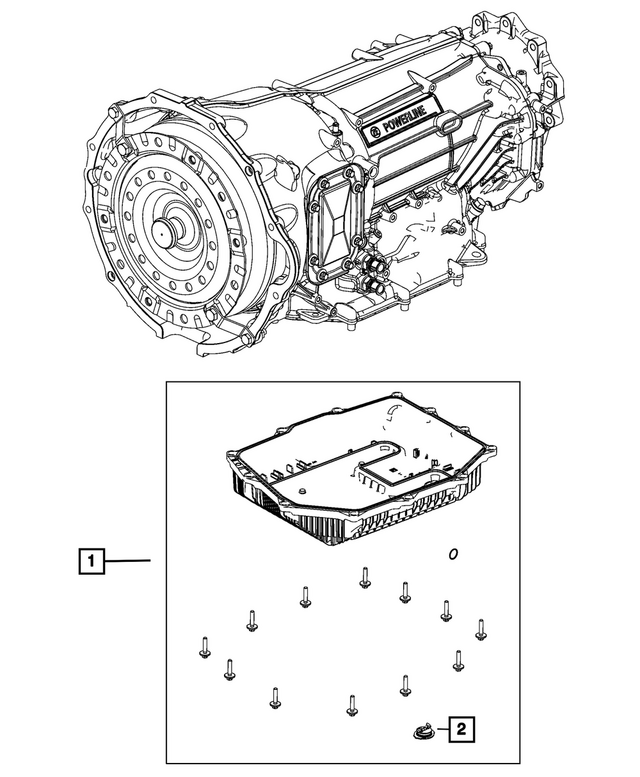 POWERLINE

1

2