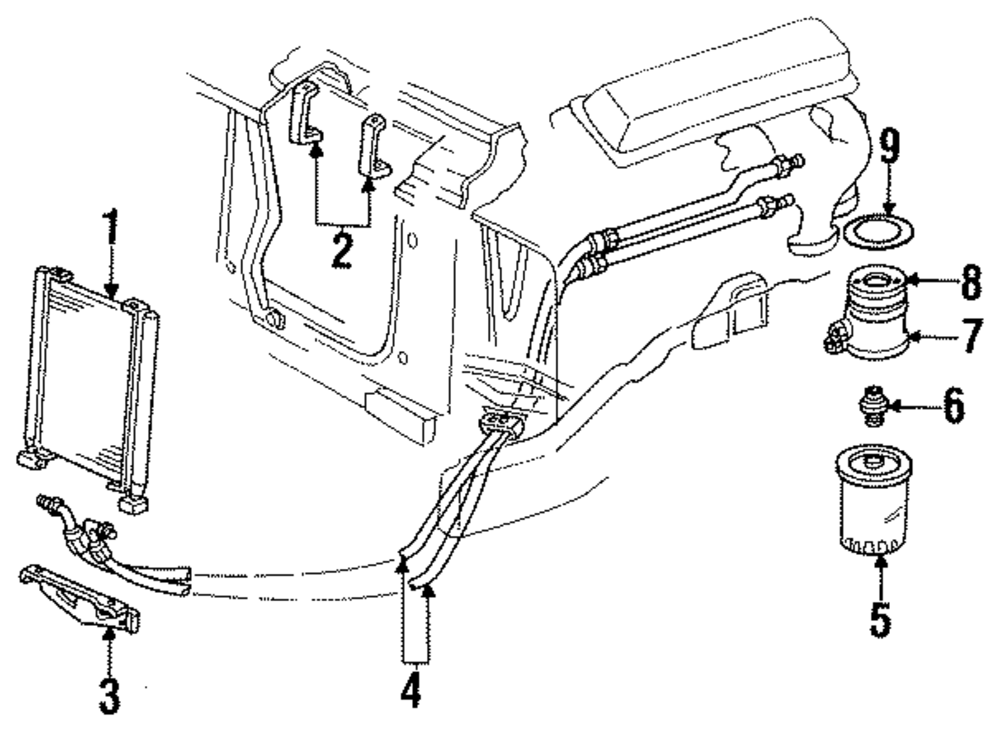 1
2
9
8
7
6
5
3
4