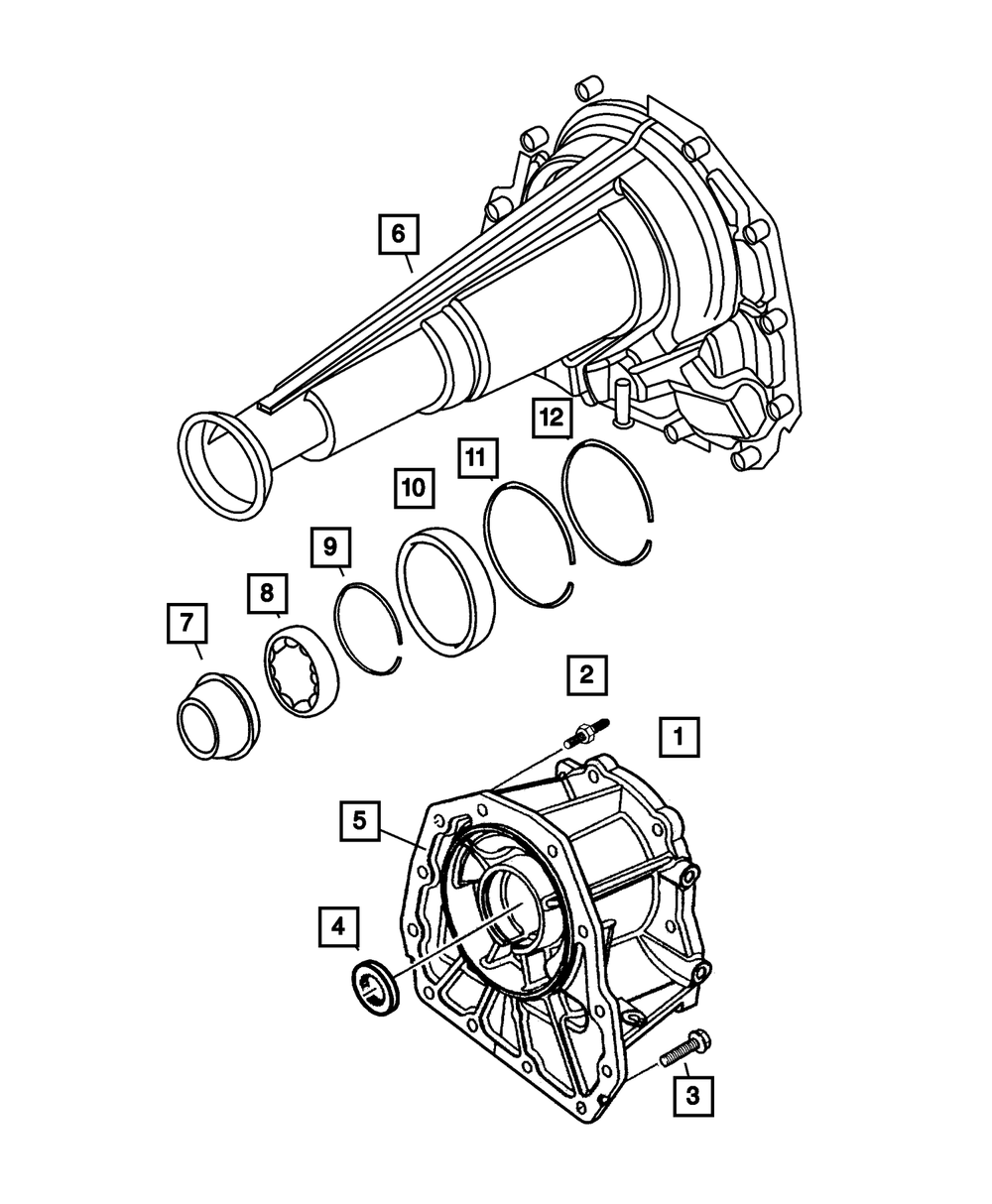 6
12
11
10
9
8
7
2
1
5
4
3