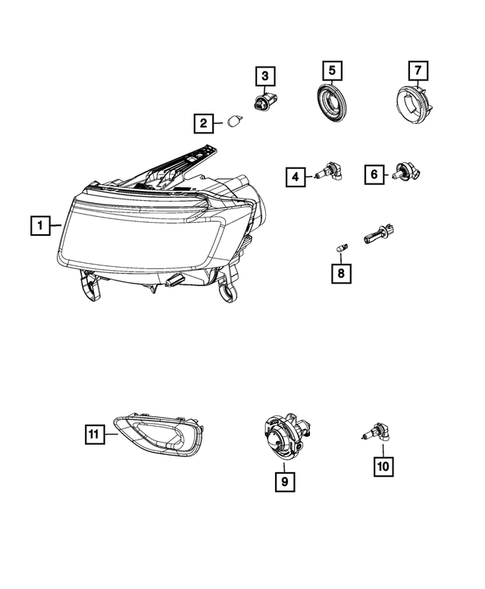 3
5
7
2
4
6
1
8
11
9
10