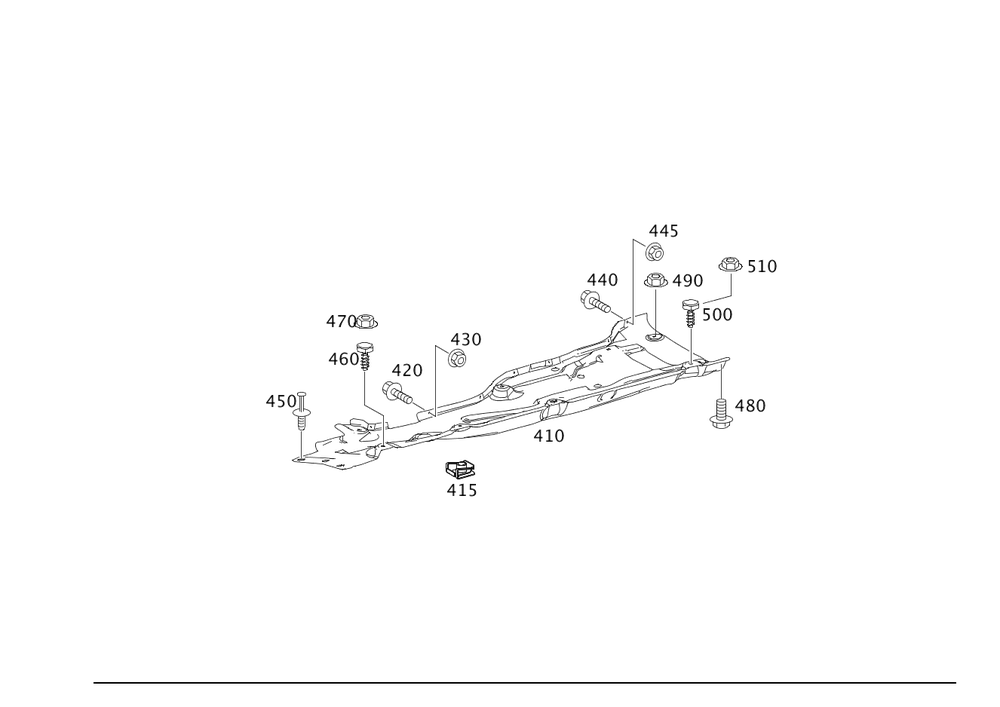 445
510
440
490
500
470
430
460
420
450
480
410
415