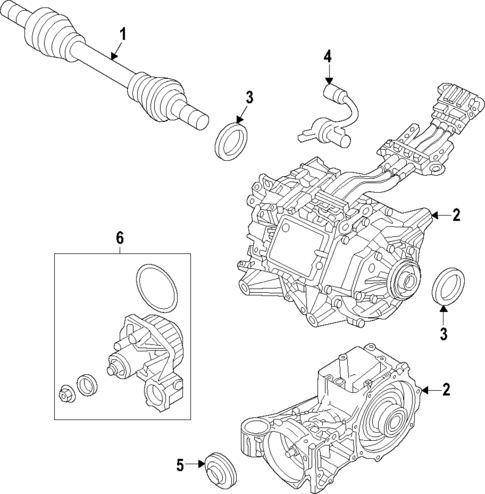 1
4
3
2
6
3
2
5