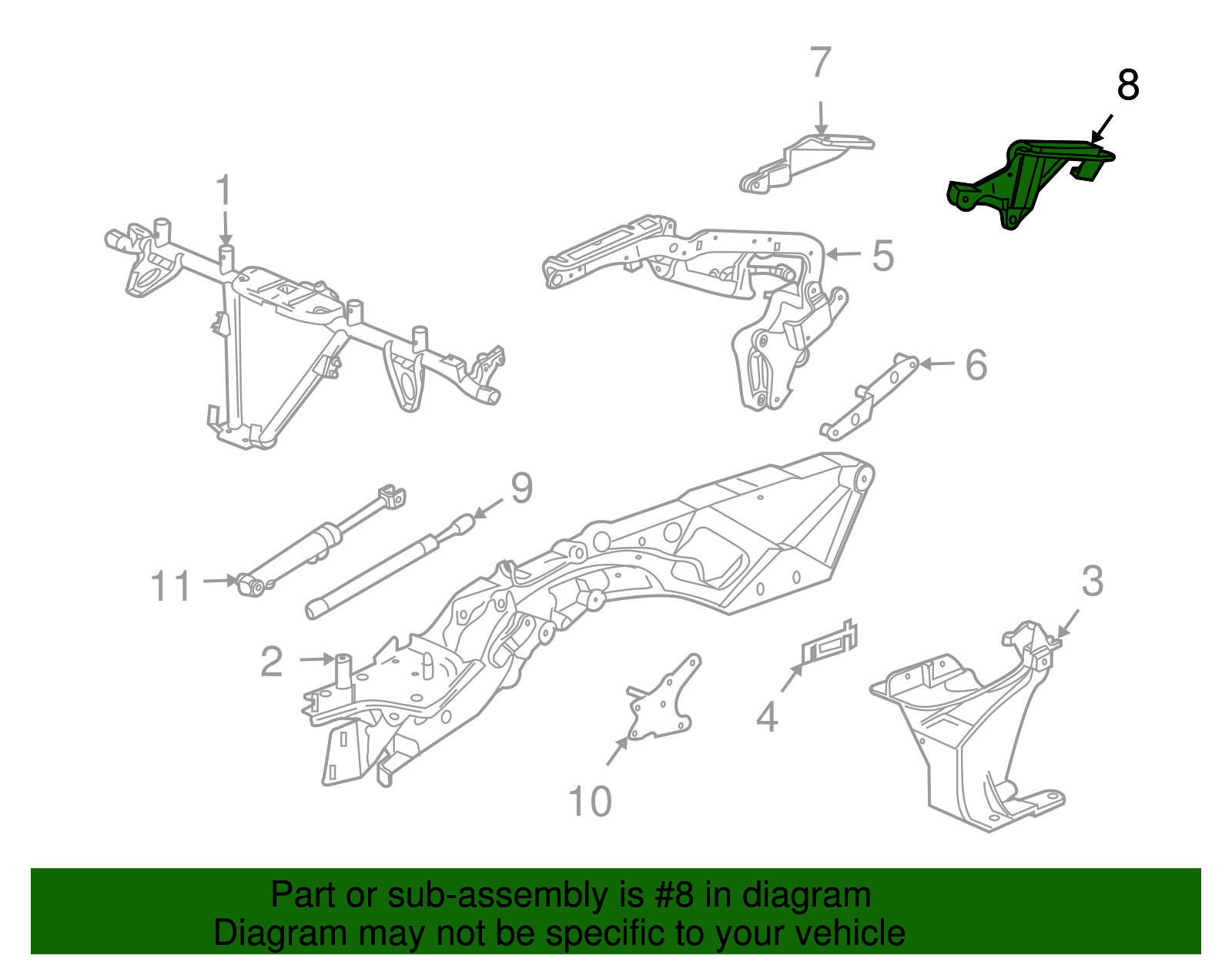 7
8
1
5
6
9
11
3
2
4
10

Part or sub-assembly is #8 in diagram
Diagram may not be specific to your vehicle