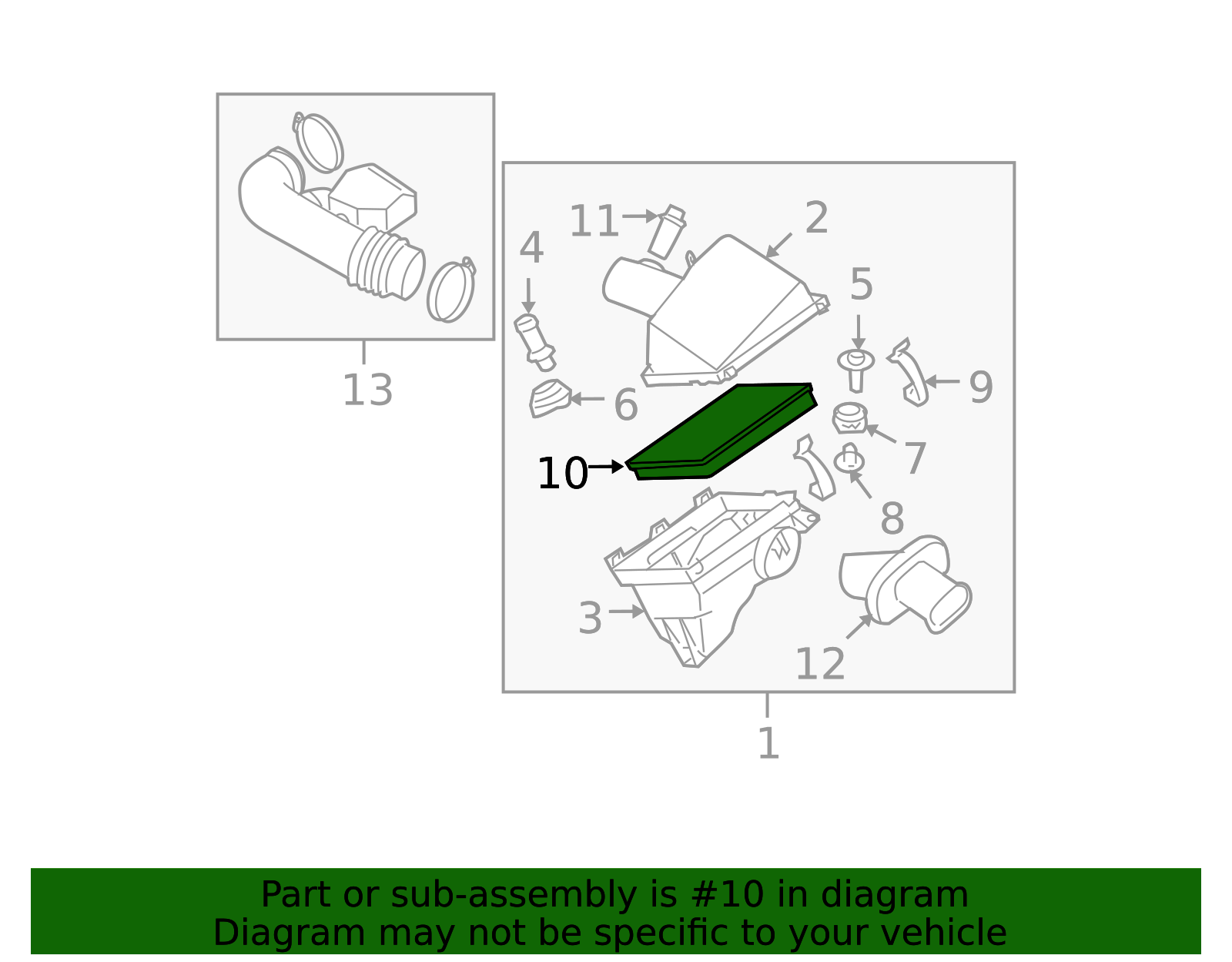 13

11
2
4
5
9
6
7
10
8
3
12

1

Part or sub-assembly is #10 in diagram
Diagram may not be specific to your vehicle