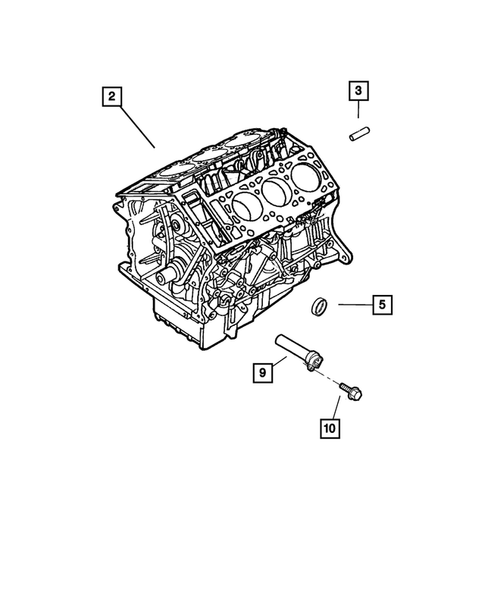 2
3
5
9
10