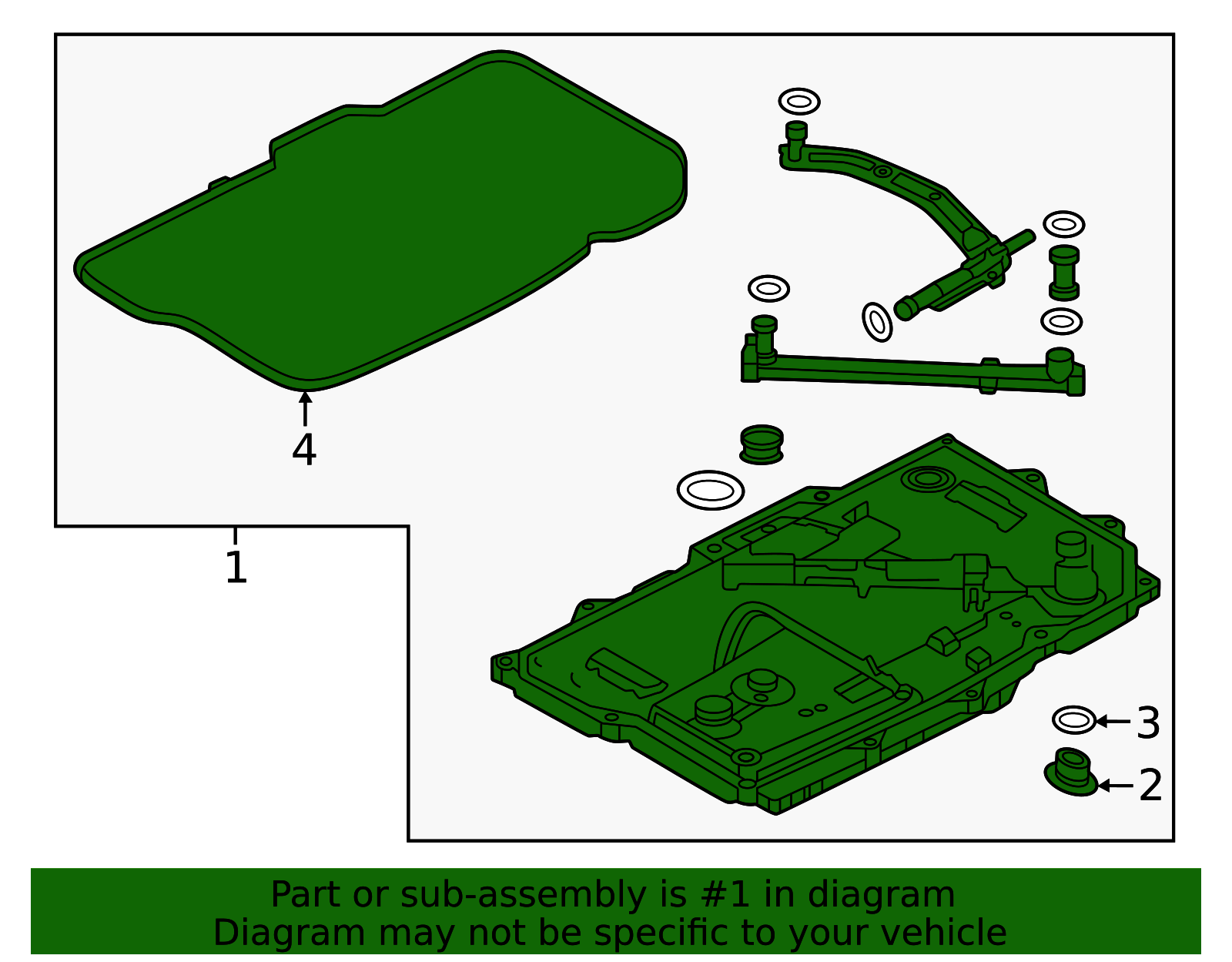 4

1

3

2

Part or sub-assembly is #1 in diagram
Diagram may not be specific to your vehicle