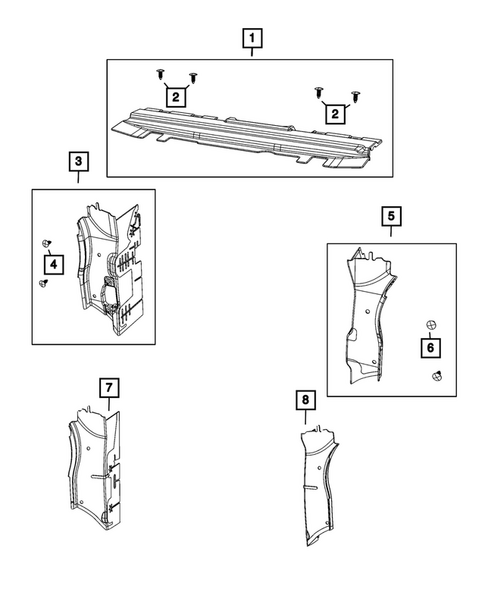 1
2
2
3
4
5
6
7
8