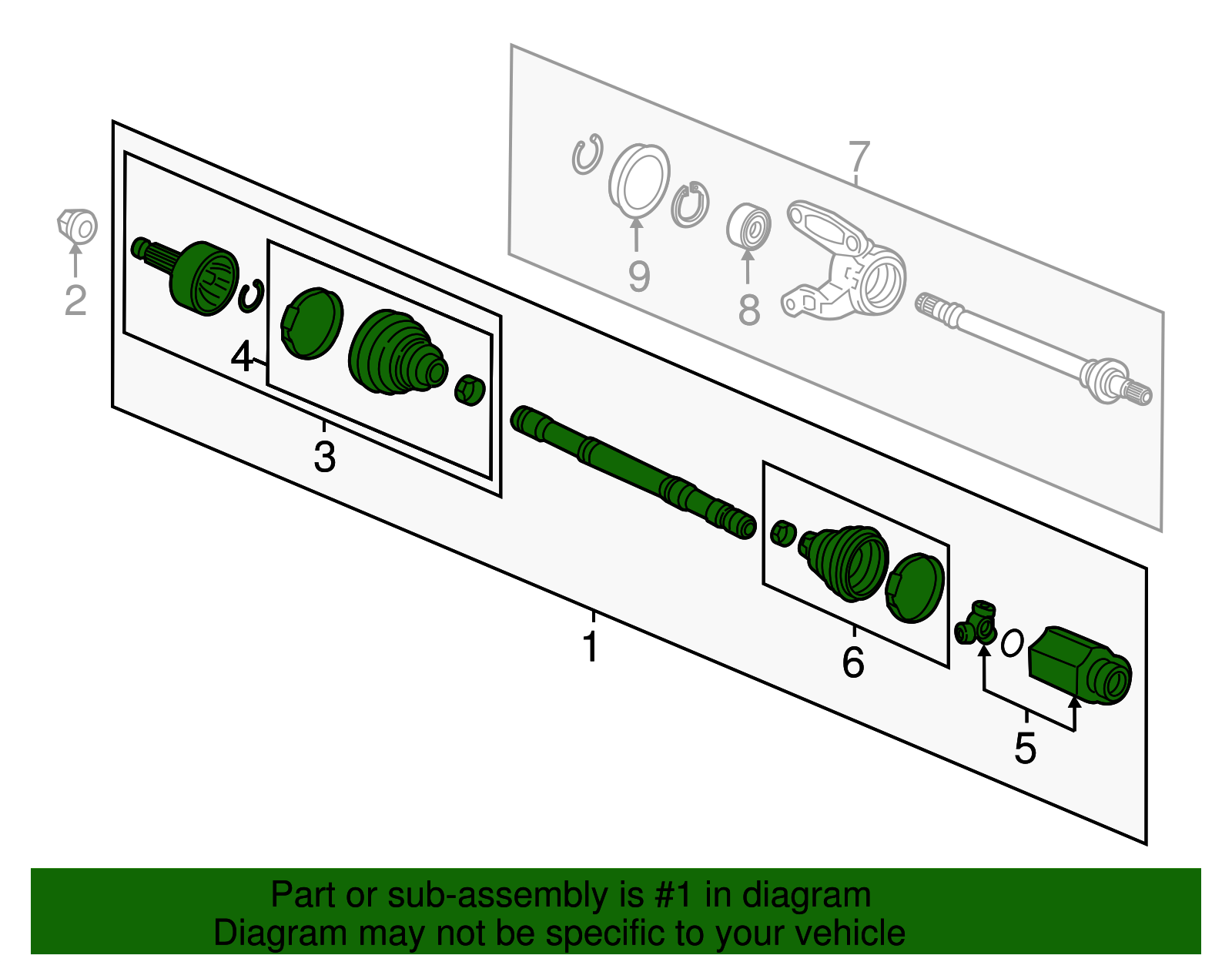 7
9
8
2
4
3
1
6
5

Part or sub-assembly is #1 in diagram
Diagram may not be specific to your vehicle