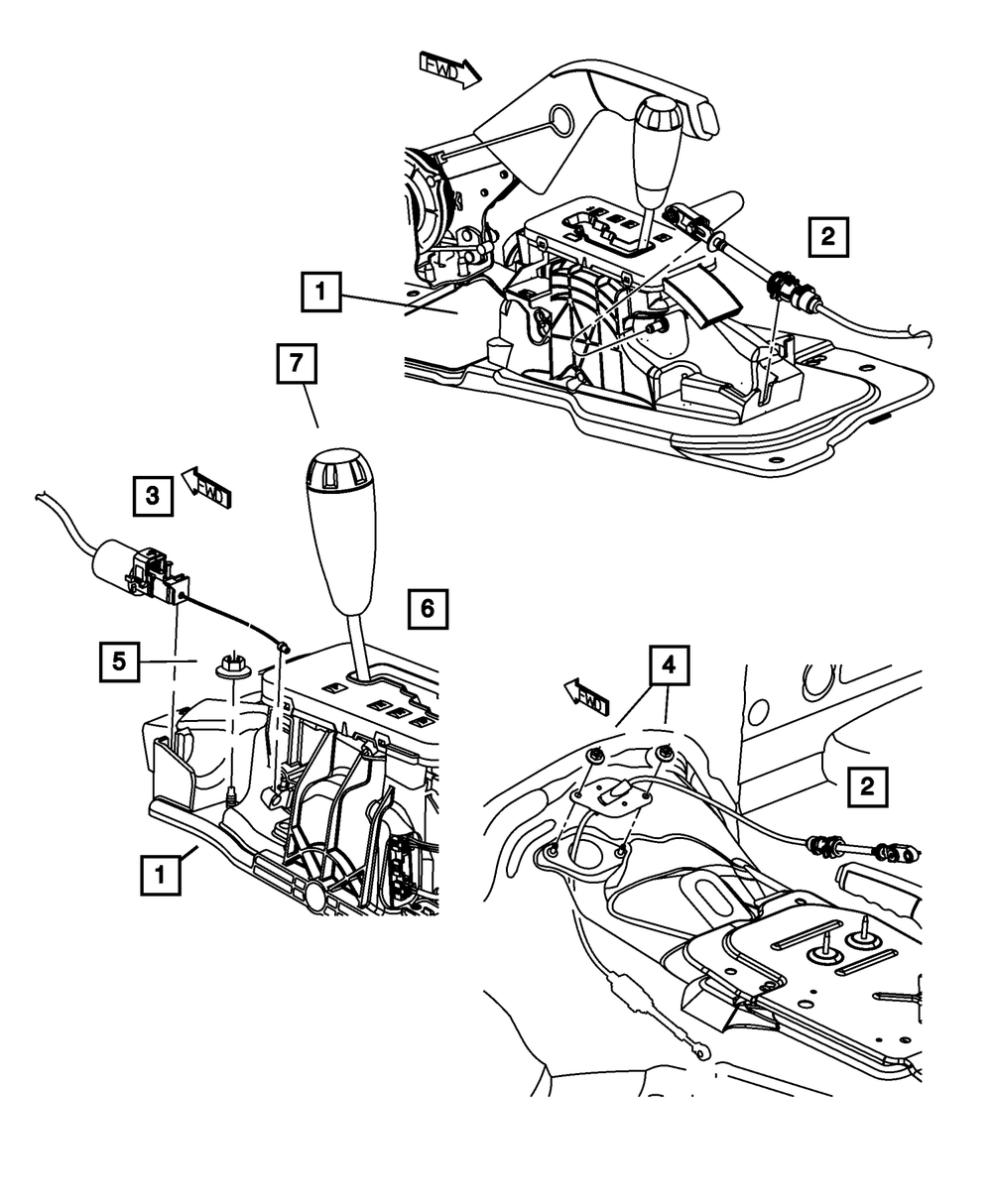 FWD

2

1

7

3

FWD

6

5

4

FWD

2

1