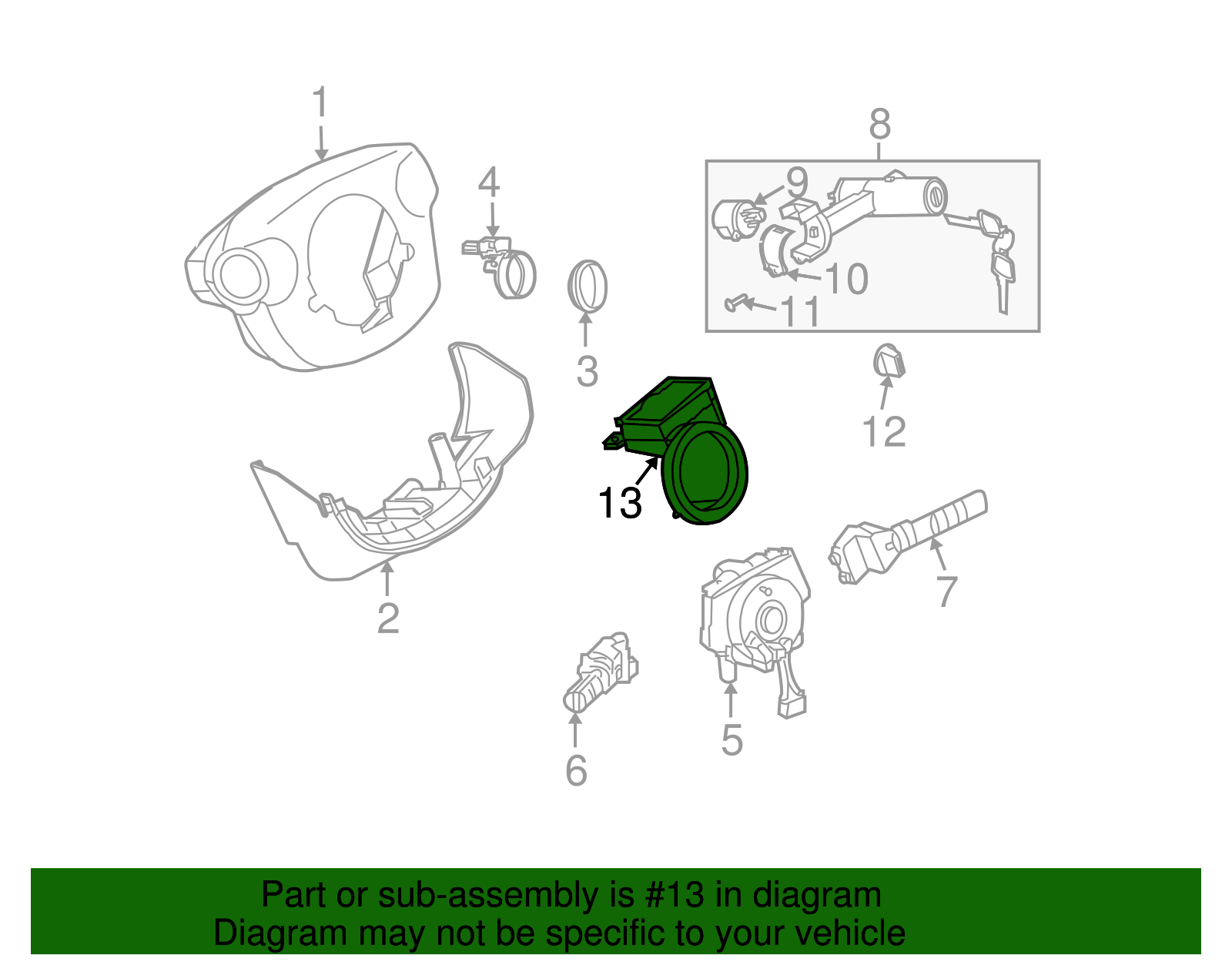 1
4
8
9
10
11
3
12
13
2
7
5
6

Part or sub-assembly is #13 in diagram
Diagram may not be specific to your vehicle