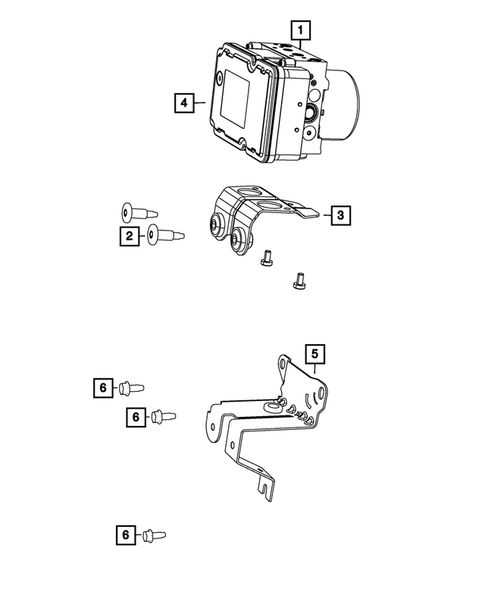 1
4
3
2
5
6
6
6