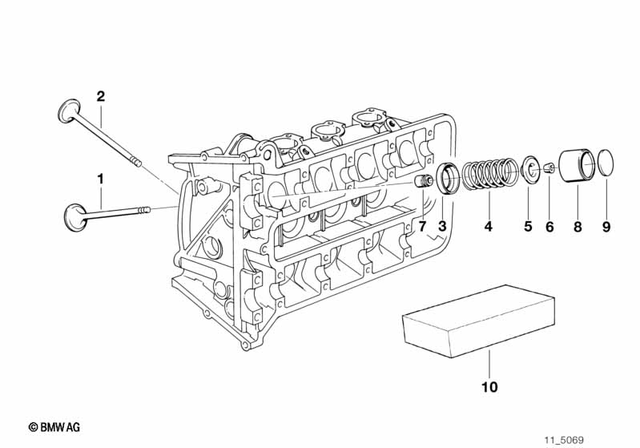 2
1
7
3
4
5
6
8
9
10
© BMW AG
11_5069