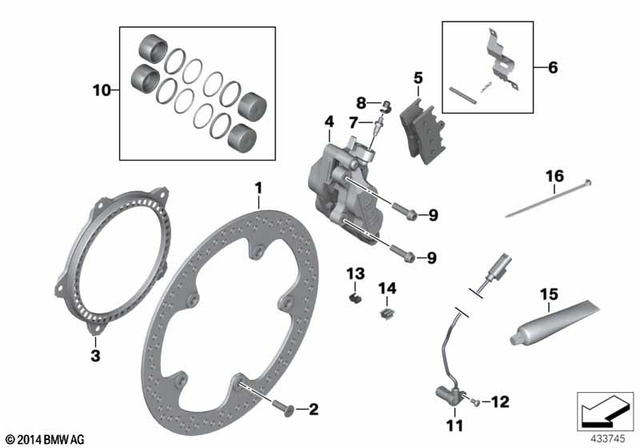 10
6
5
8
7
4
16
1
9
9
13
14
15
3
2
12
11
© 2014 BMW AG
433745