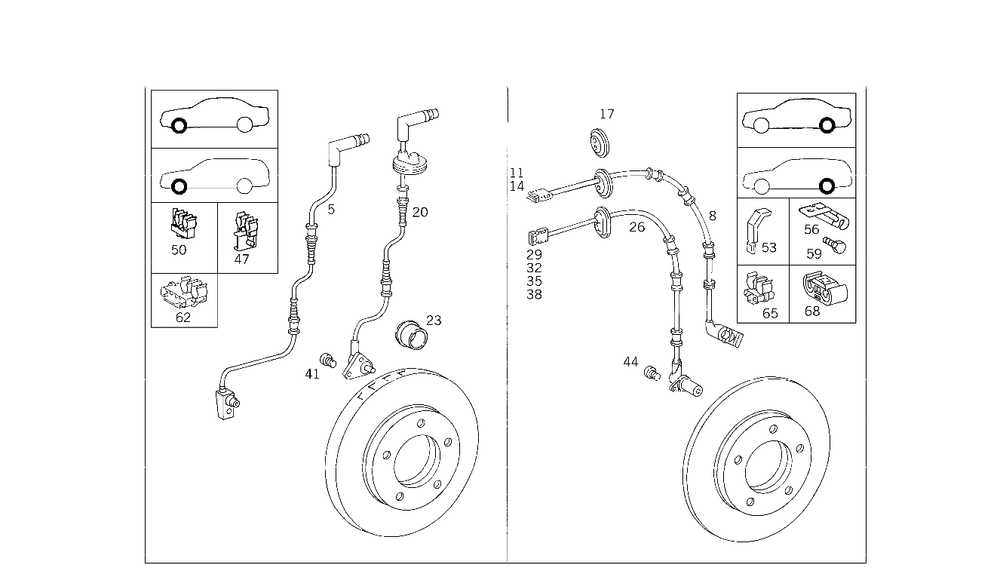 50
47
62
5
20
23
41
17
11
14
29
32
35
38
26
8
44
53
56
59
65
68