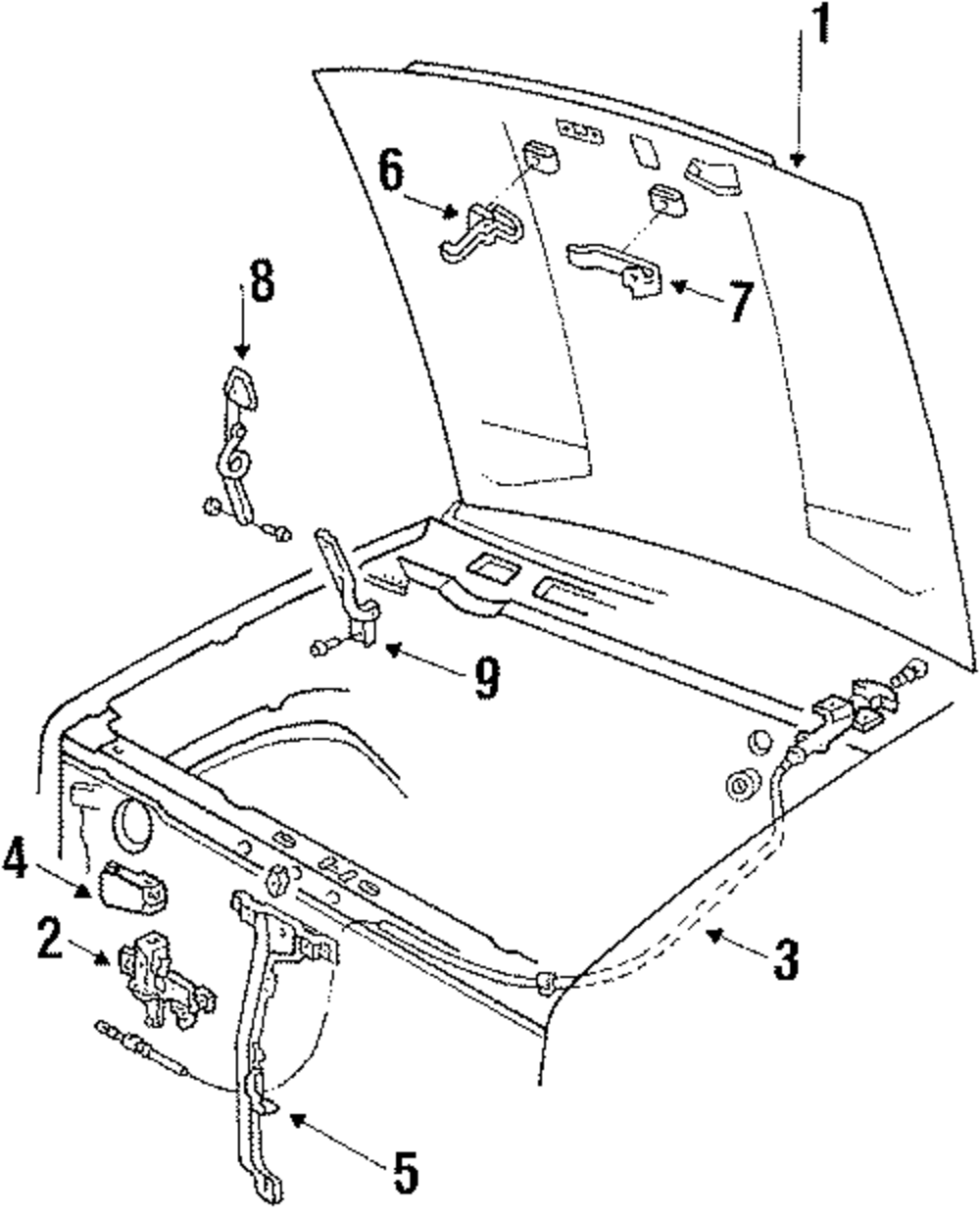 1
6
7
8
9
4
2
3
5