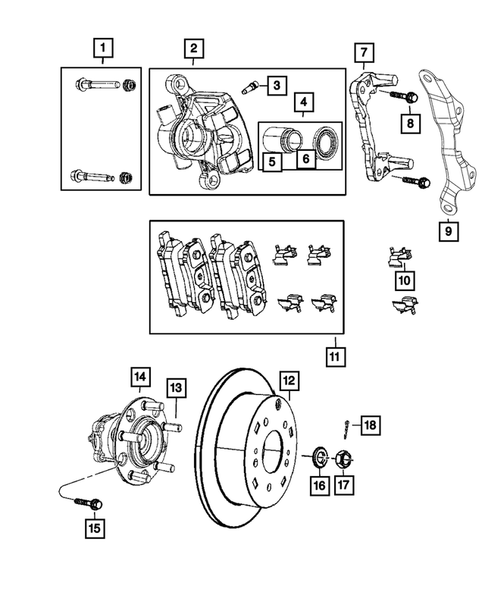 1
2
3
4
5
6
7
8
9
10
11
14
13
12
18
16
17
15