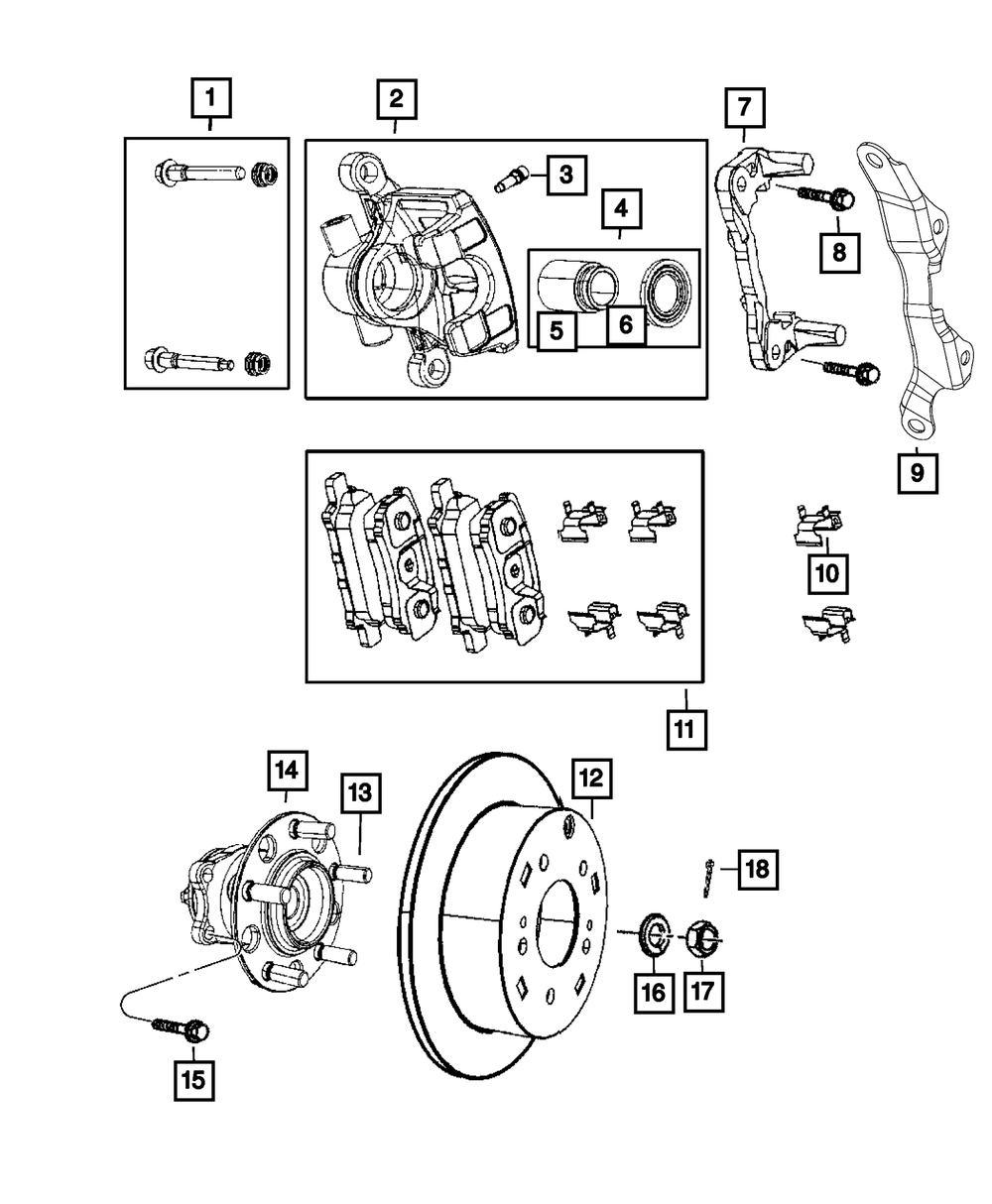 1
2
3
4
5
6
7
8
9
10
11
14
13
12
18
16
17
15