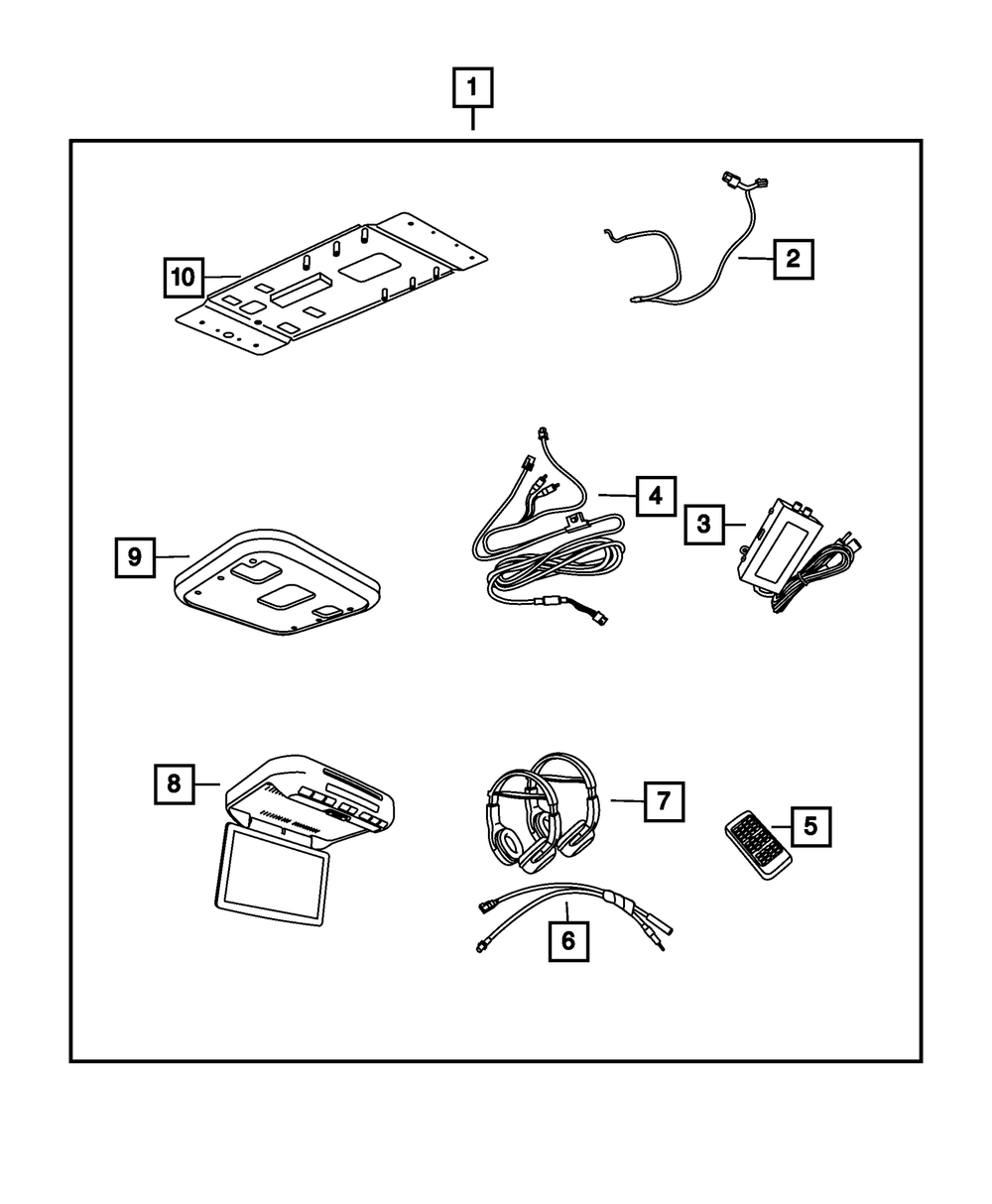 1
10
2
4
3
9
8
7
5
6