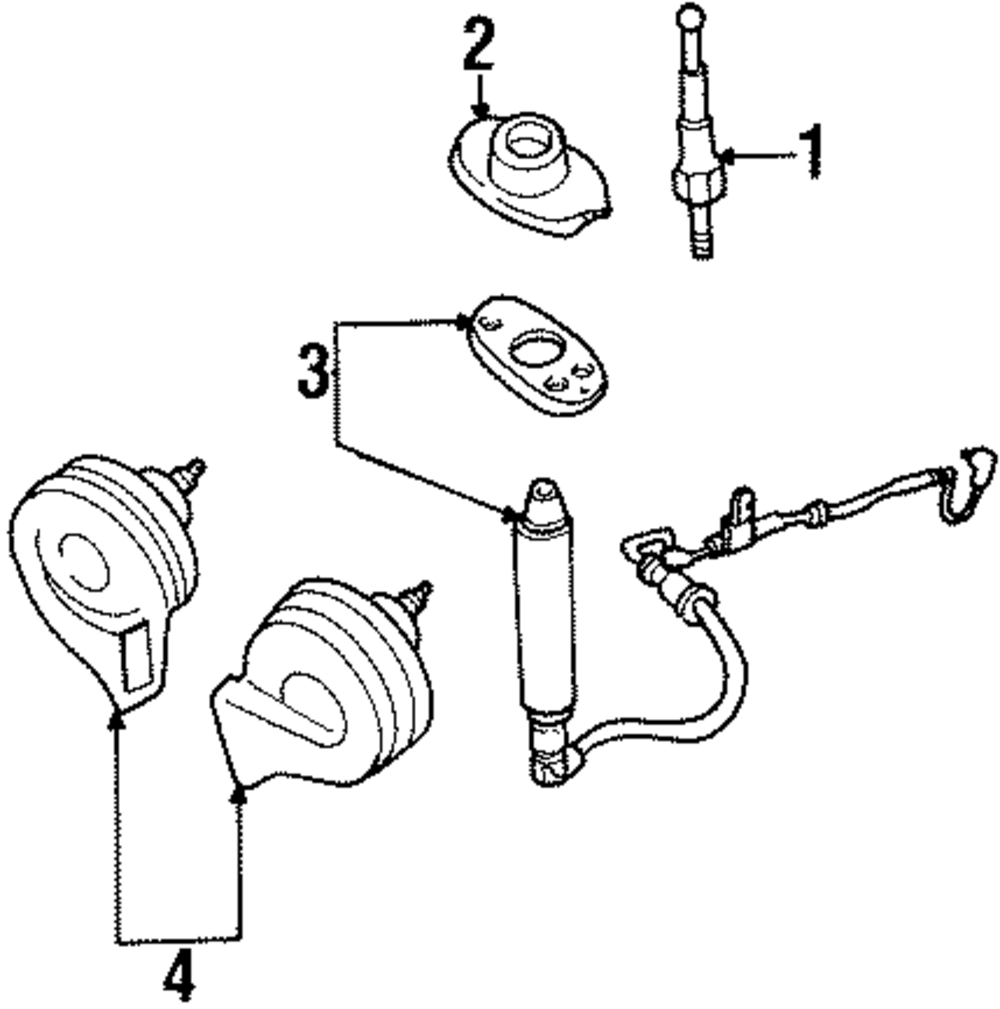 2
1
3
4