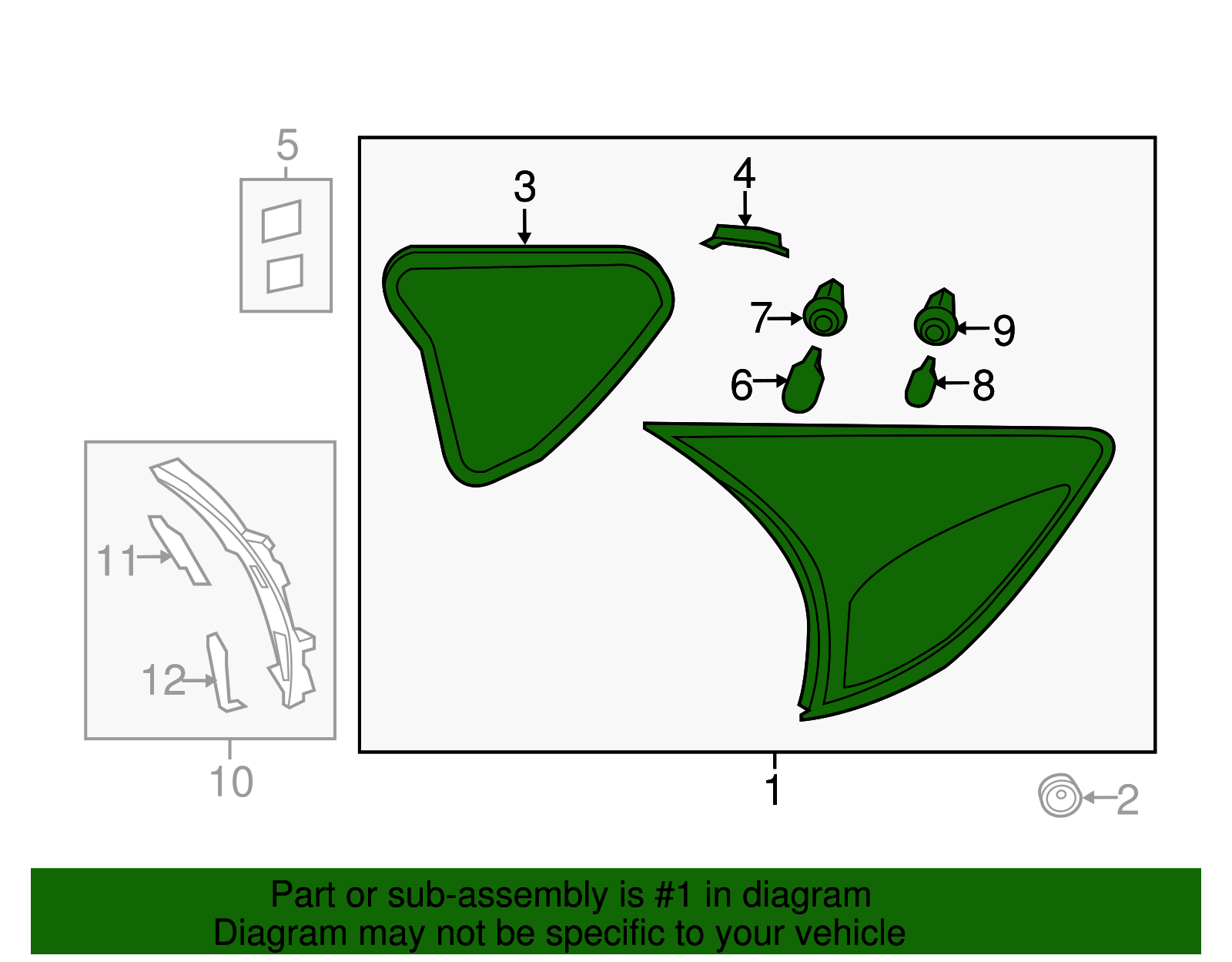 5

3

4

7

9

6

8

11

12

10

1

2

Part or sub-assembly is #1 in diagram
Diagram may not be specific to your vehicle